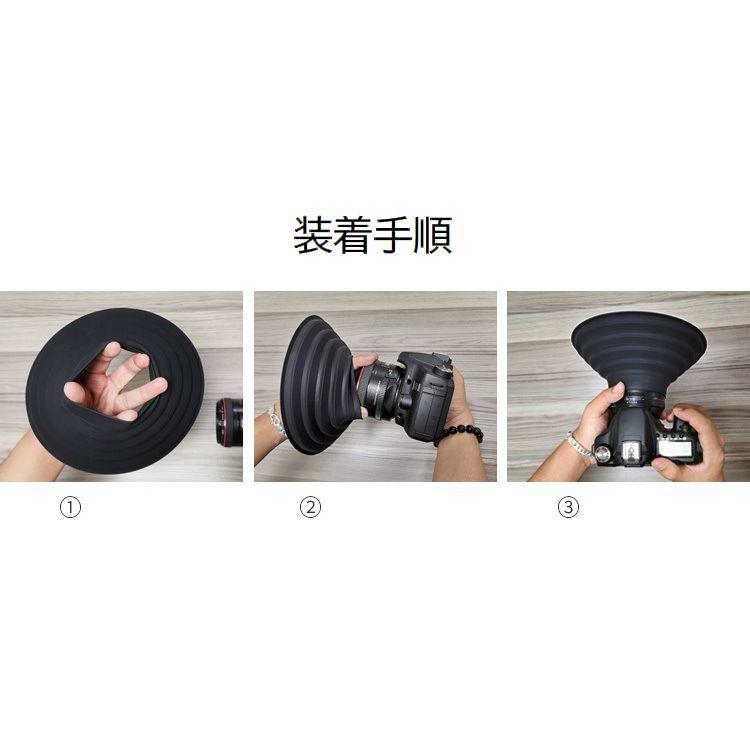 装着手順

①

②

③