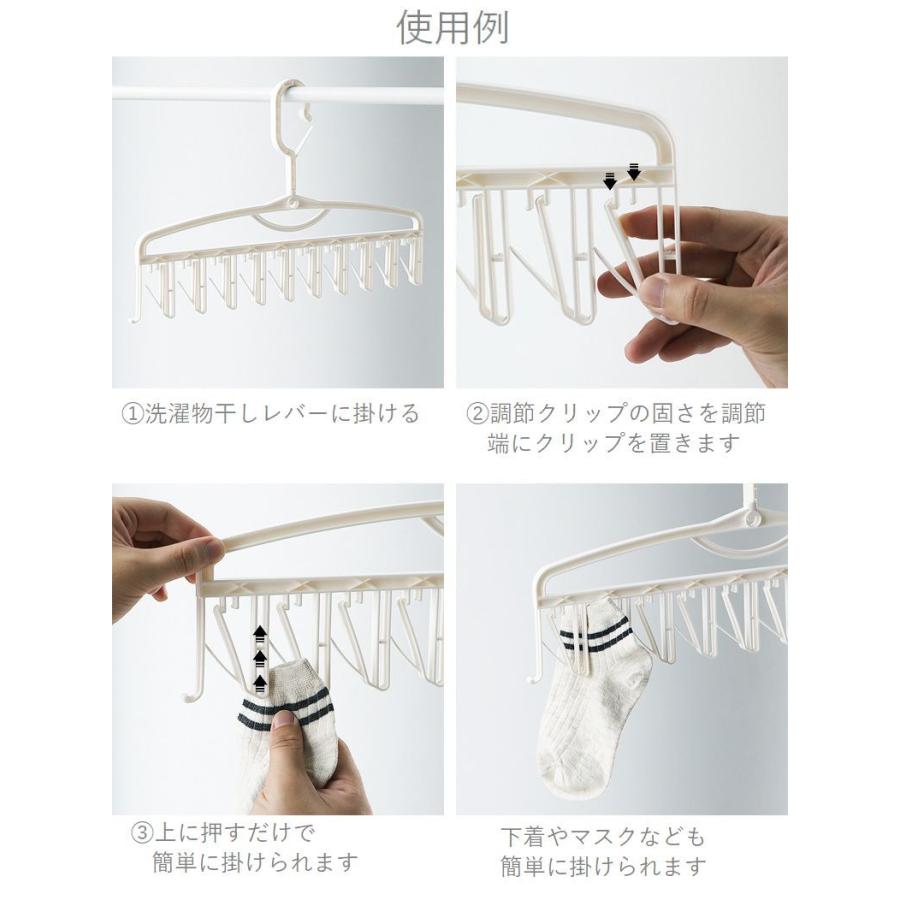 使用例

①洗濯物干しレバーに掛ける

②調節クリップの固さを調節
端にクリップを置きます

③上に押すだけで
簡単に掛けられます

下着やマスクなども
簡単に掛けられます