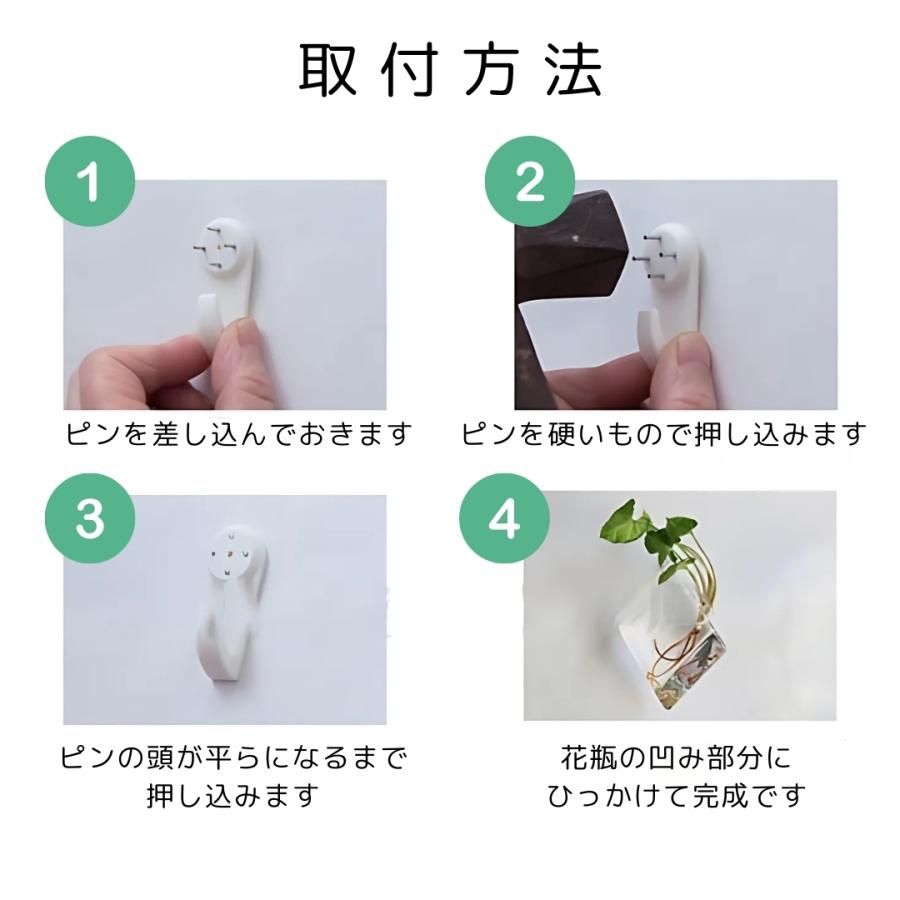 取付方法

1

ピンを差し込んでおきます

2

ピンを硬いもので押し込みます

3

ピンの頭が平らになるまで押し込みます

4

花瓶の凹み部分にひっかけて完成です