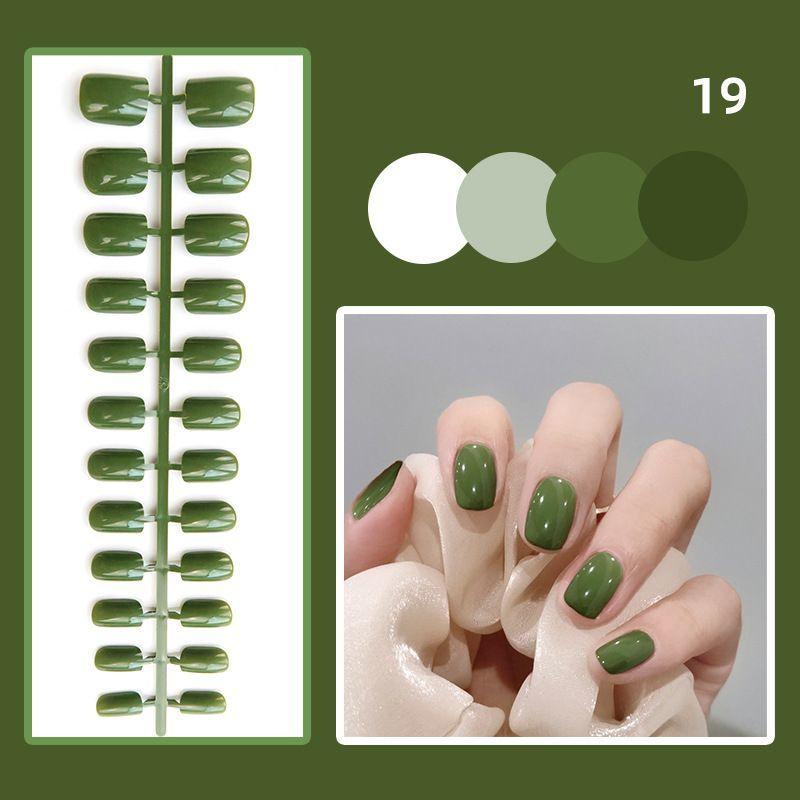 19