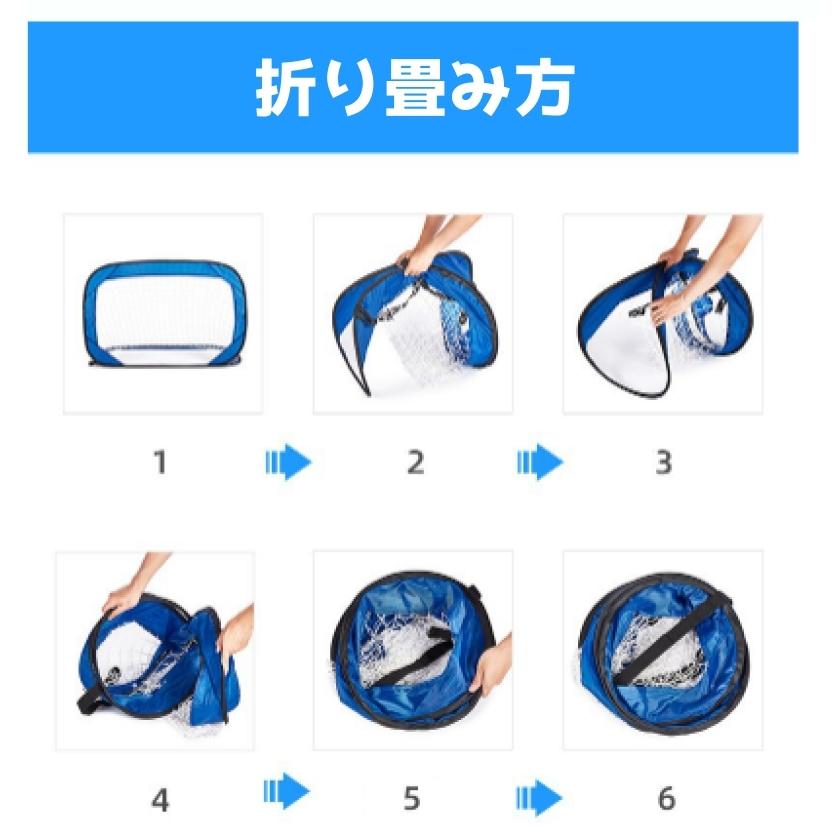 折り畳み方

1

2

3

4

5

6