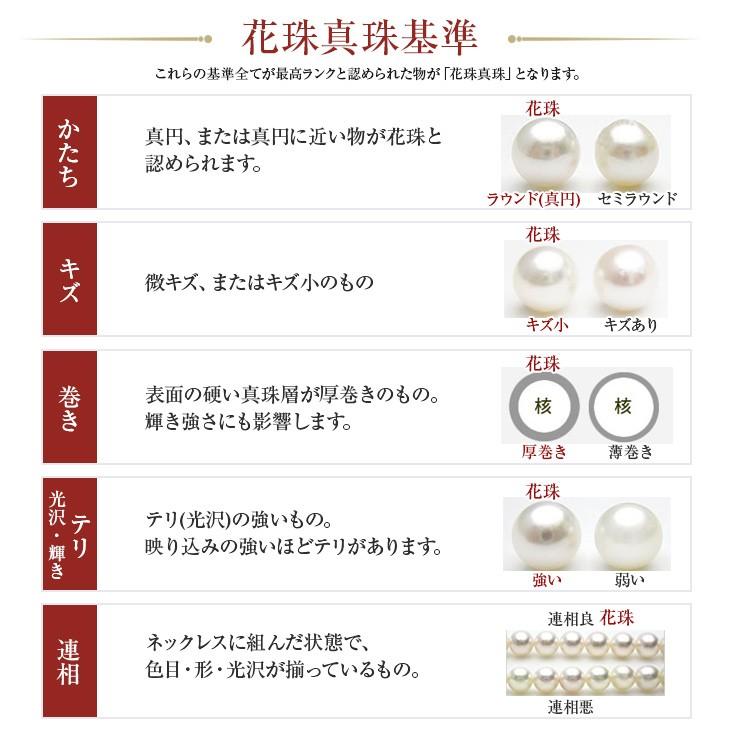 花珠真珠基準

これらの基準全てが最高ランクと認められた物が「花珠真珠」となります。

かたち

真円、または真円に近い物が花珠と認められます。

花珠

ラウンド(真円)　セミラウンド

キズ

微キズ、またはキズ小のもの

花珠

キズ小　キズあり

巻き

表面の硬い真珠層が厚巻きのもの。輝き強さにも影響します。

花珠

核　核

厚巻き　薄巻き

テリ
光沢・輝き

テリ(光沢)の強いもの。映り込みの強いほどテリがあります。

花珠

強い　弱い

連相

ネックレスに組んだ状態で、色目・形・光沢が揃っているもの。

連相良 花珠

連相悪