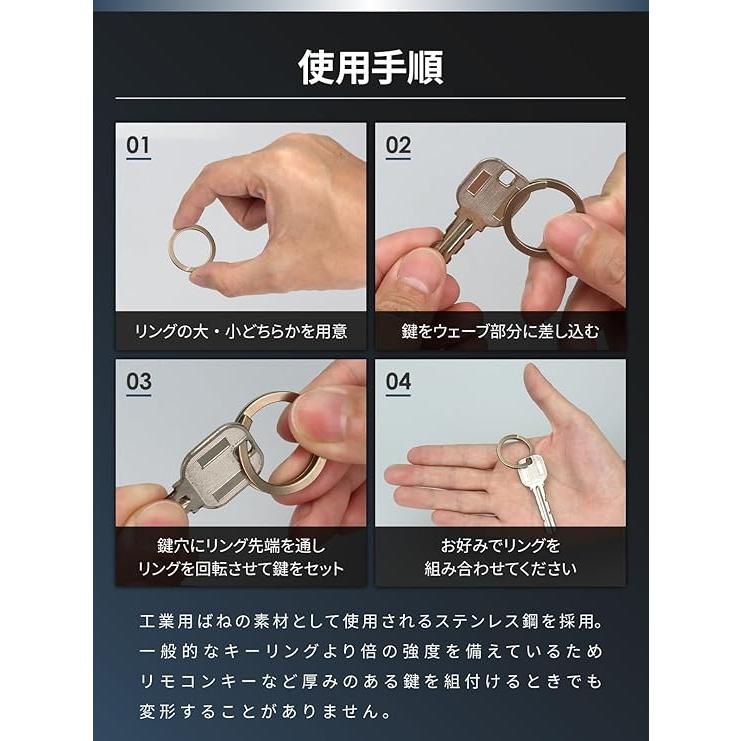 使用手順

01

リングの大・小どちらかを用意

02

鍵をウェーブ部分に差し込む

03

鍵穴にリング先端を通し
リングを回転させて鍵をセット

04

お好みでリングを
組み合わせてください

工業用ばねの素材として使用されるステンレス鋼を採用。一般的なキーリングより倍の強度を備えているためリモコンキーなど厚みのある鍵を組付けるときでも変形することがありません。