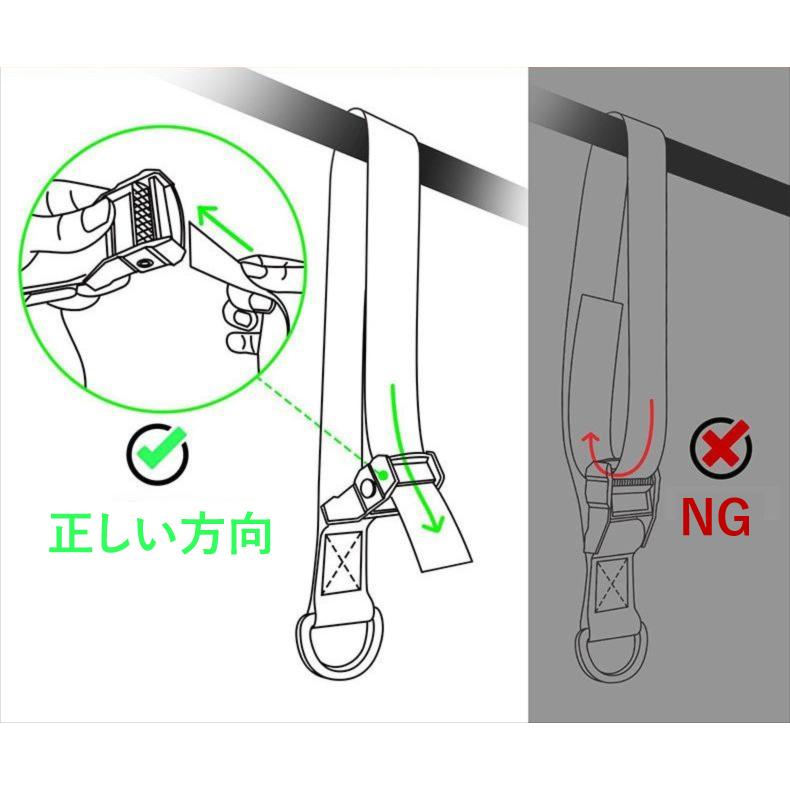 正しい方向

NG