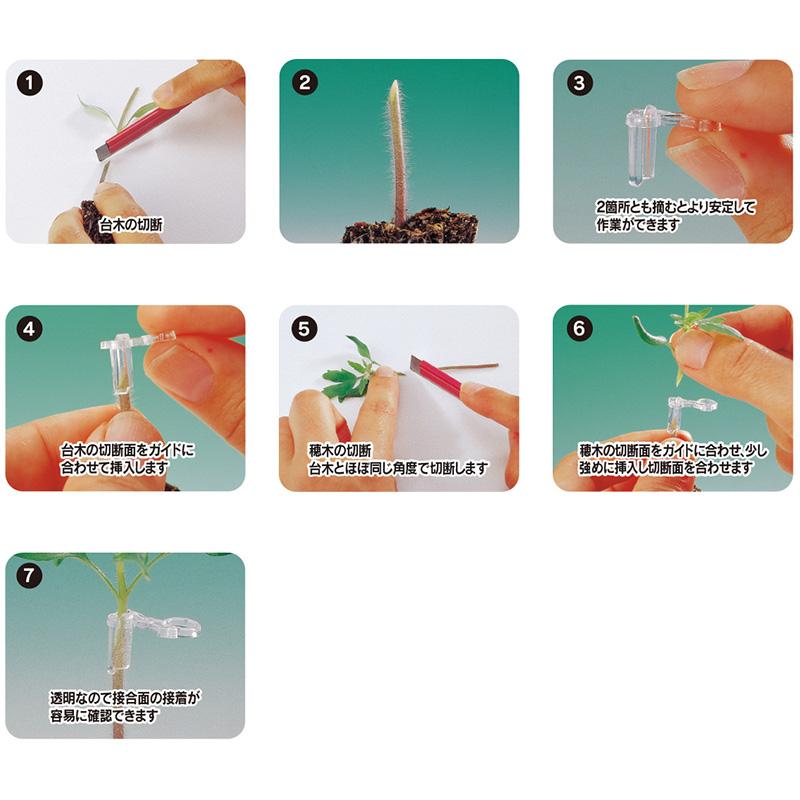 1
台木の切断

2

3
2箇所とも摘むとより安定して作業ができます

4
台木の切断面をガイドに合わせて挿入します

5
穂木の切断
台木とほぼ同じ角度で切断します

6
穂木の切断面をガイドに合わせ、少し強めに挿入し切断面を合わせます

7
透明なので接合面の接着が容易に確認できます