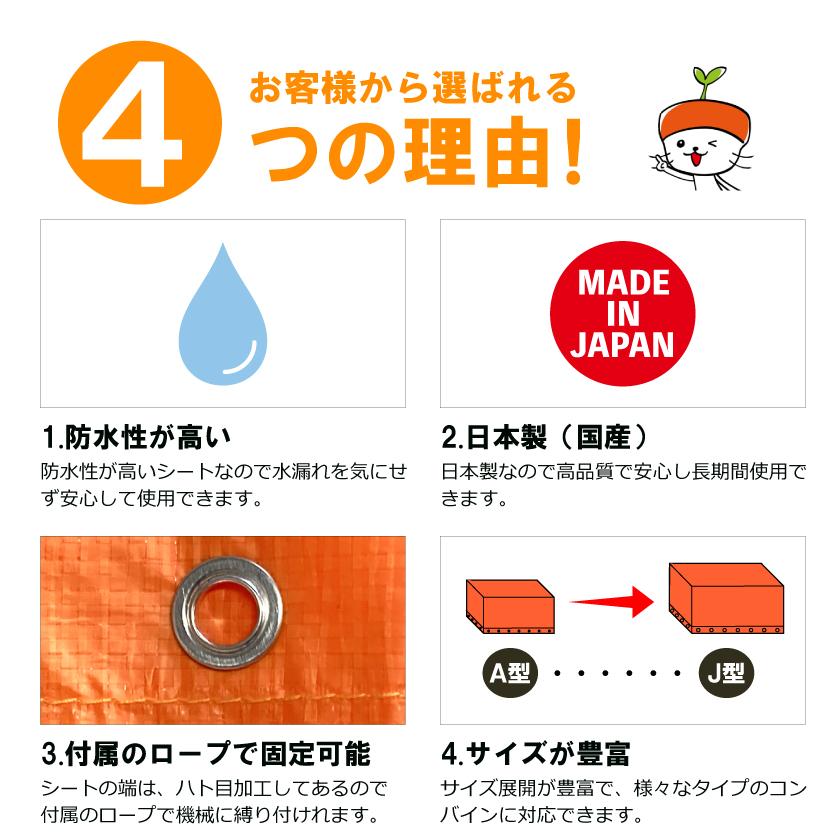 4 お客様から選ばれる
つの理由!

MADE IN JAPAN

1.防水性が高い
防水性が高いシートなので水漏れを気にせず安心して使用できます。

2.日本製（国産）
日本製なので高品質で安心し長期間使用できます。

A型 ・・・・・・ J型

3.付属のロープで固定可能
シートの端は、ハト目加工してあるので付属のロープで機械に縛り付けれます。

4.サイズが豊富
サイズ展開が豊富で、様々なタイプのコンバインに対応できます。