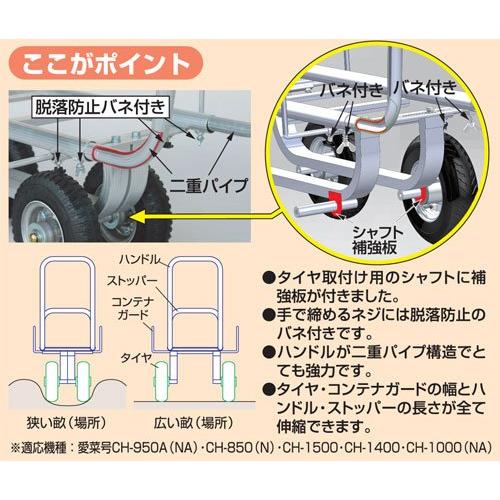 ここがポイント

脱落防止バネ付き

二重パイプ

バネ付き　バネ付き

シャフト補強板

ハンドル
ストッパー
コンテナガード
タイヤ

狭い畝（場所）　広い畝（場所）

●タイヤ取付け用のシャフトに補強板が付きました。
●手で締めるネジには脱落防止のバネ付きです。
●ハンドルが二重パイプ構造でとても強力です。
●タイヤ・コンテナガードの幅とハンドル・ストッパーの長さが全て伸縮できます。

※適応機種：愛菜号CH-950A（NA）・CH-850（N）・CH-1500・CH-1400・CH-1000（NA）