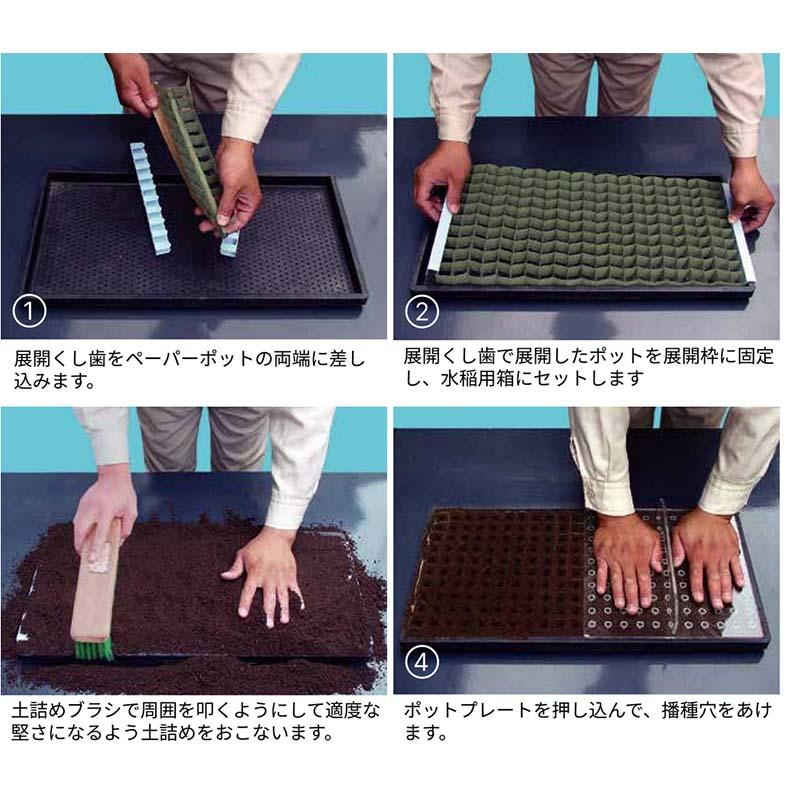 ①

展開くし歯をペーパーポットの両端に差し込みます。

②

展開くし歯で展開したポットを展開枠に固定し、水稲用箱にセットします

土詰めブラシで周囲を叩くようにして適度な堅さになるよう土詰めをおこないます。

④

ポットプレートを押し込んで、播種穴をあけます。