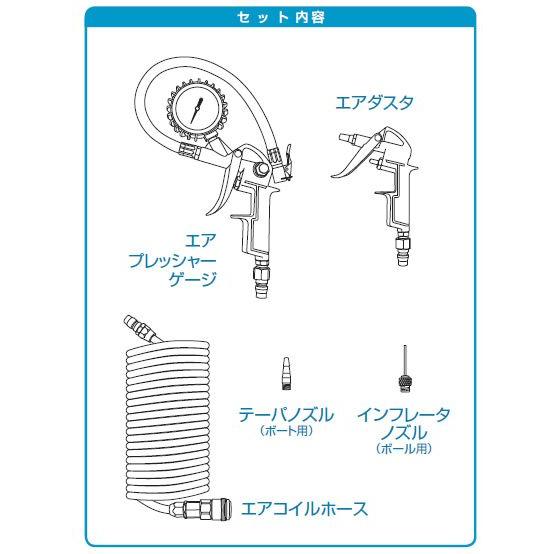 セット内容

エアダスタ

エア
プレッシャー
ゲージ

テーパノズル
（ボート用）

インフレータ
ノズル
（ボール用）

エアコイルホース