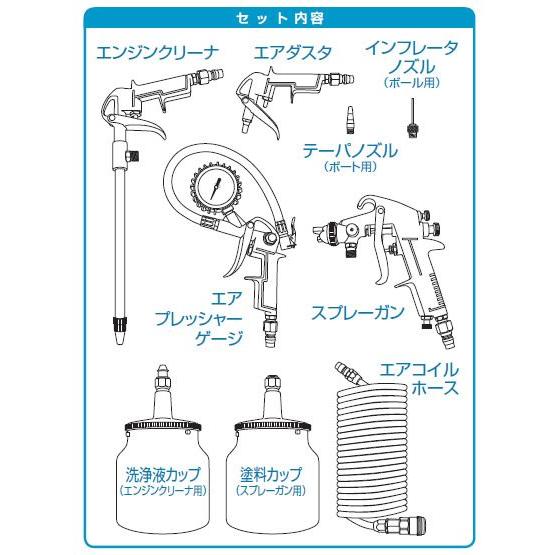 セット内容

エンジンクリーナ

エアダスタ

インフレータノズル
（ボール用）

テーパノズル
（ボート用）

エアプレッシャーゲージ

スプレーガン

エアコイルホース

洗浄液カップ
（エンジンクリーナ用）

塗料カップ
（スプレーガン用）