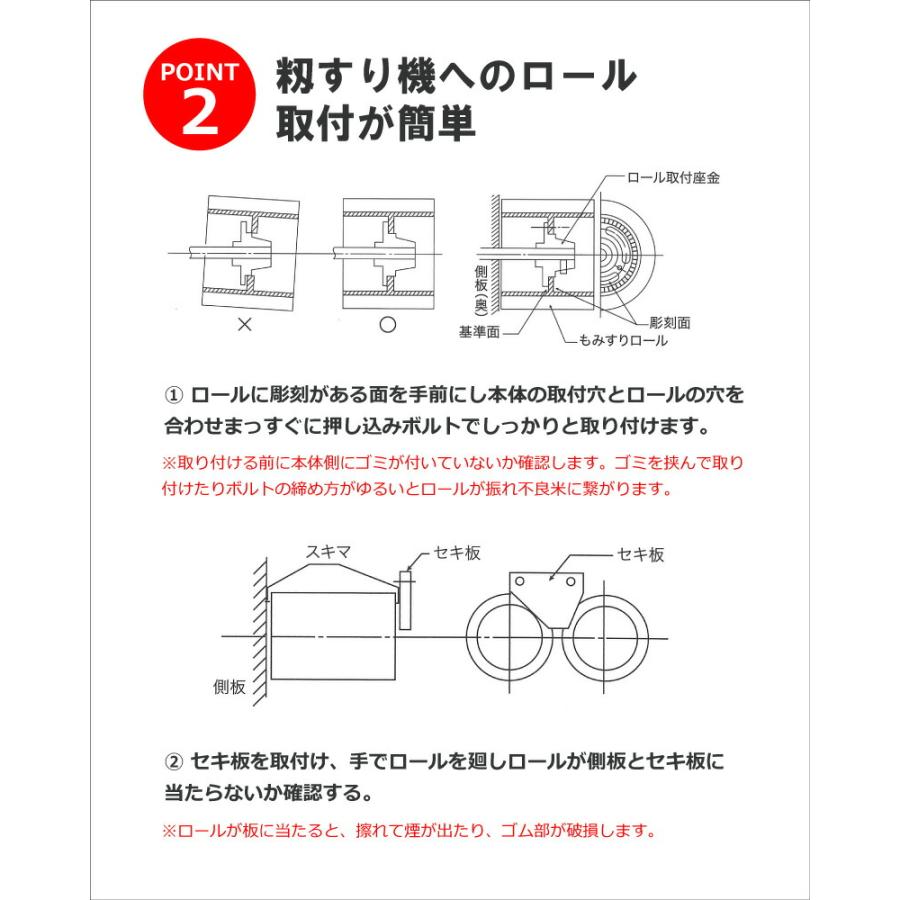 POINT 2

籾すり機へのロール取付が簡単

ロール取付座金

側板(奥)

×

○

基準面

彫刻面

もみすりロール

① ロールに彫刻がある面を手前にし本体の取付穴とロールの穴を合わせまっすぐに押し込みボルトでしっかりと取り付けます。

※取り付ける前に本体側にゴミが付いていないか確認します。ゴミを挟んで取り付けたりボルトの締め方がゆるいとロールが振れ不良米に繋がります。

スキマ

セキ板

セキ板

側板

② セキ板を取付け、手でロールを廻しロールが側板とセキ板に当たらないか確認する。

※ロールが板に当たると、擦れて煙が出たり、ゴム部が破損します。