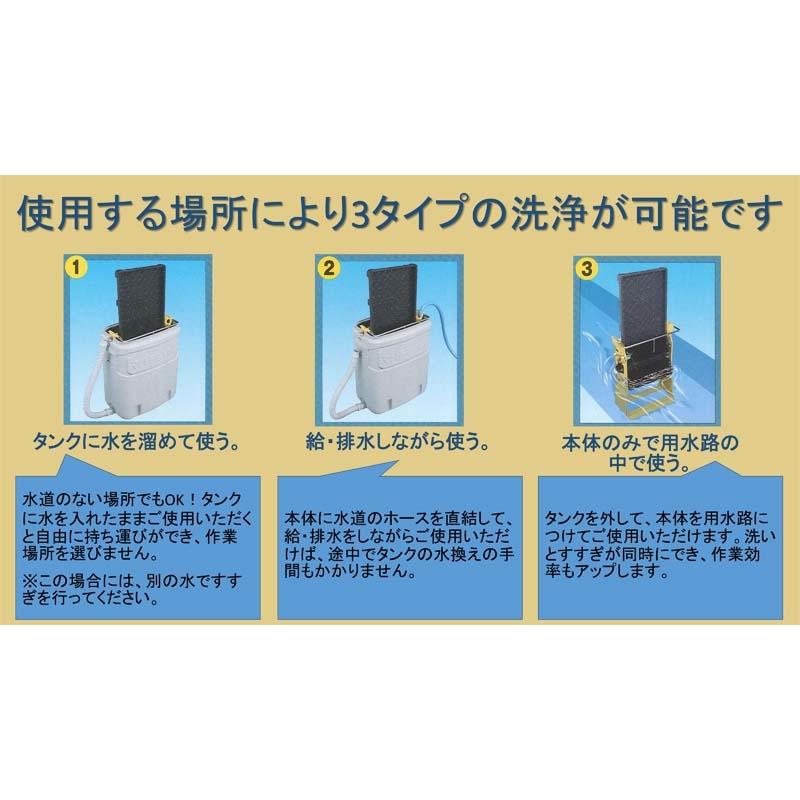 使用する場所により3タイプの洗浄が可能です

1

タンクに水を溜めて使う。

水道のない場所でもOK！タンクに水を入れたままご使用いただくと自由に持ち運びができ、作業場所を選びません。

※この場合には、別の水ですすぎを行ってください。

2

給・排水しながら使う。

本体に水道のホースを直結して、給・排水をしながらご使用いただけば、途中でタンクの水換えの手間もかかりません。

3

本体のみで用水路の中で使う。

タンクを外して、本体を用水路につけてご使用いただけます。洗いとすすぎが同時にでき、作業効率もアップします。