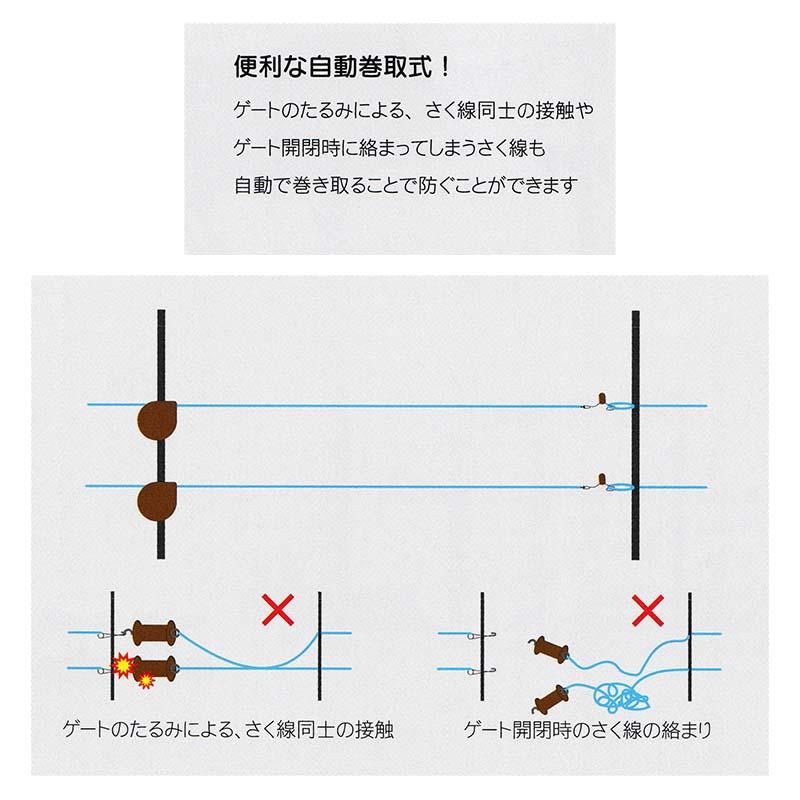 便利な自動巻取式！

ゲートのたるみによる、さく線同士の接触や
ゲート開閉時に絡まってしまうさく線も
自動で巻き取ることで防ぐことができます

ゲートのたるみによる、さく線同士の接触

ゲート開閉時のさく線の絡まり