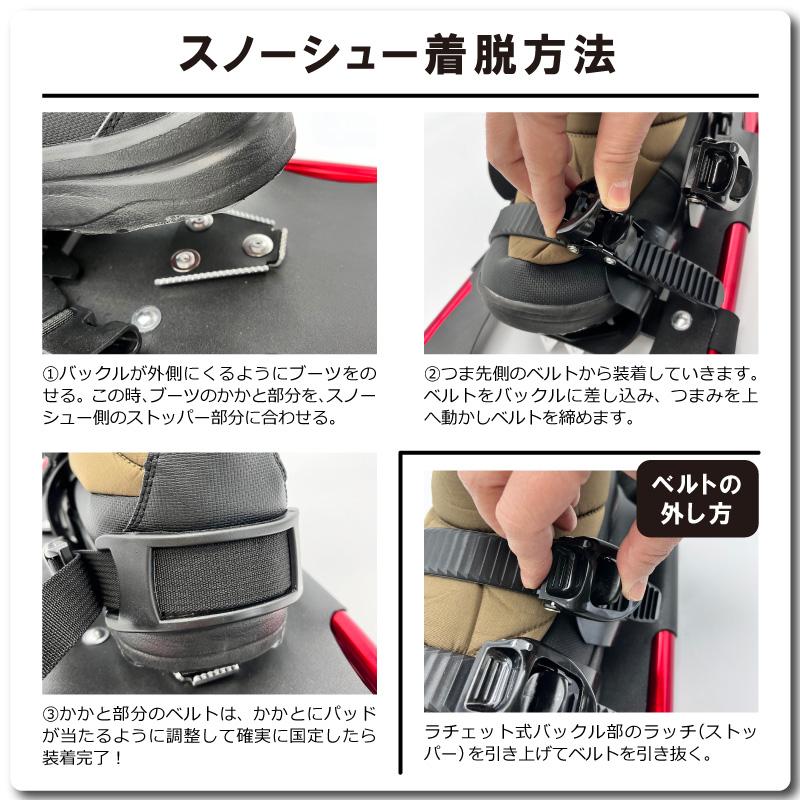 スノーシュー着脱方法

①バックルが外側にくるようにブーツをのせる。この時、ブーツのかかと部分を、スノーシュー側のストッパー部分に合わせる。

②つま先側のベルトから装着していきます。ベルトをバックルに差し込み、つまみを上へ動かしベルトを締めます。

③かかと部分のベルトは、かかとにパッドが当たるように調整して確実に固定したら装着完了！

ベルトの外し方

ラチェット式バックル部のラッチ(ストッパー)を引き上げてベルトを引き抜く。