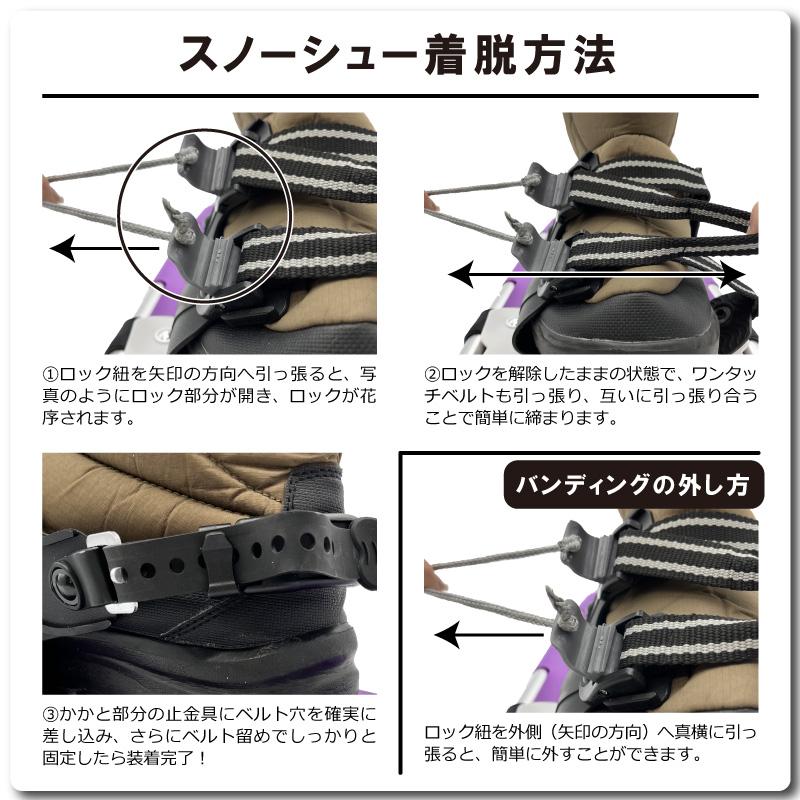 スノーシュー着脱方法

①ロック紐を矢印の方向へ引っ張ると、写真のようにロック部分が開き、ロックが花序されます。

②ロックを解除したままの状態で、ワンタッチベルトも引っ張り、互いに引っ張り合うことで簡単に締まります。

③かかと部分の止金具にベルト穴を確実に差し込み、さらにベルト留めでしっかりと固定したら装着完了！

バンディングの外し方

ロック紐を外側（矢印の方向）へ真横に引っ張ると、簡単に外すことができます。