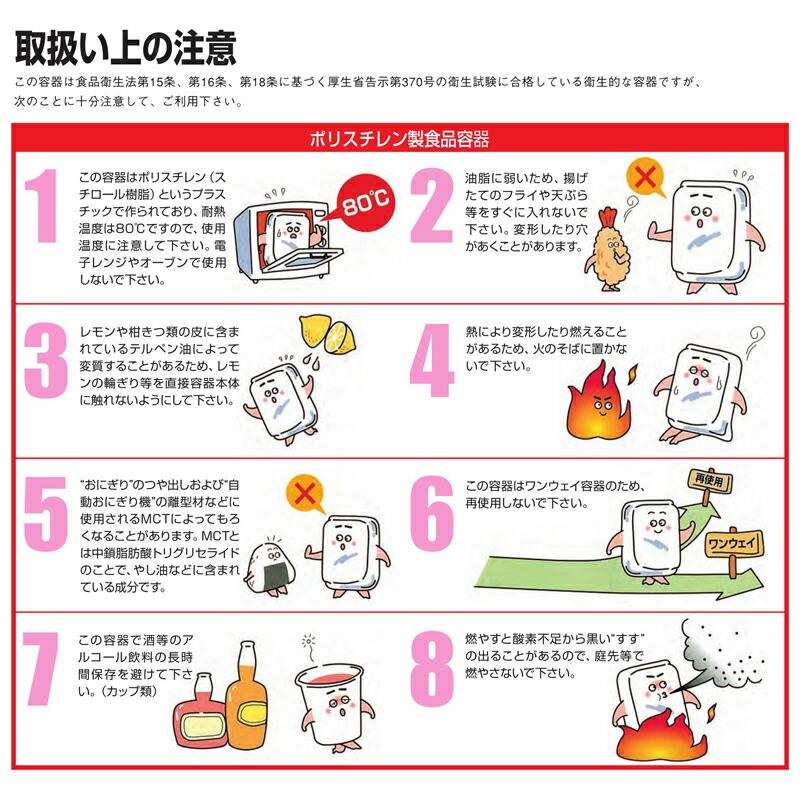 取扱い上の注意

この容器は食品衛生法第15条、第16条、第18条に基づく厚生省告示第370号の衛生試験に合格している衛生的な容器ですが、次のことに十分注意して、ご利用下さい。

ポリスチレン製食品容器

1

この容器はポリスチレン（スチロール樹脂）というプラスチックで作られており、耐熱温度は80℃ですので、使用温度に注意して下さい。電子レンジやオーブンで使用しないで下さい。

80℃

2

油脂に弱いため、揚げたてのフライや天ぷら等をすぐに入れないで下さい。変形したり穴があくことがあります。

3

レモンや柑きつ類の皮に含まれているテルペン油によって変質することがあるため、レモンの輪ぎり等を直接容器本体に触れないようにして下さい。

4

熱により変形したり燃えることがあるため、火のそばに置かないで下さい。

5

"おにぎり"のつや出しおよび"自動おにぎり機"の離型材などに使用されるMCTによってもろくなることがあります。MCTとは中鎖脂肪酸トリグリセライドのことで、やし油などに含まれている成分です。

6

この容器はワンウェイ容器のため、再使用しないで下さい。

再使用

ワンウェイ

7

この容器で酒等のアルコール飲料の長時間保存を避けて下さい。（カップ類）

8

燃やすと酸素不足から黒い"すす"の出ることがあるので、庭先等で燃やさないで下さい。