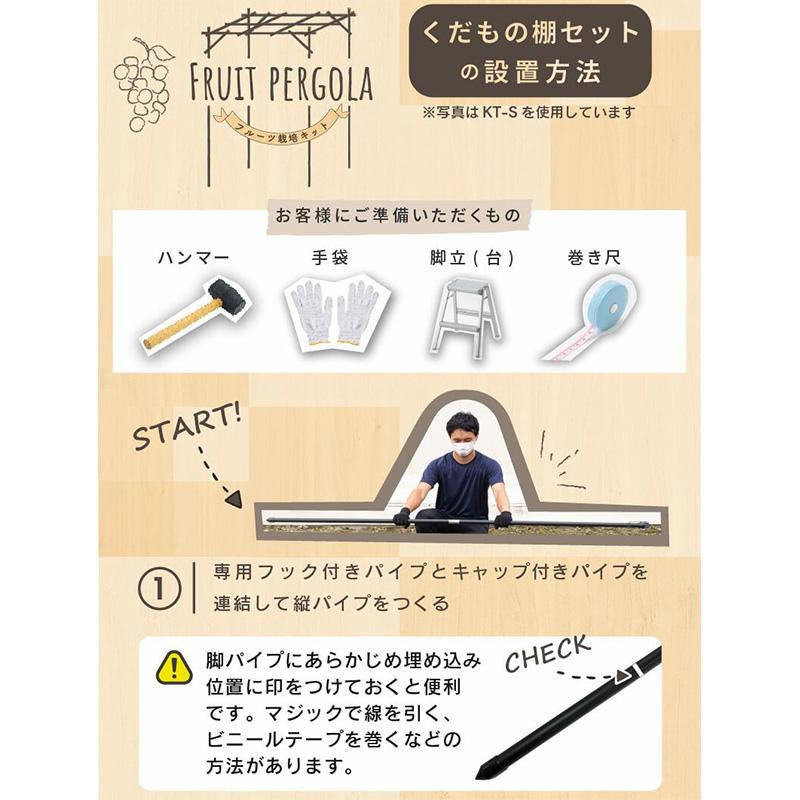 FRUIT PERGOLA
フルーツ栽培キット

くだもの棚セットの設置方法
※写真はKT-Sを使用しています

お客様にご準備いただくもの

ハンマー
手袋
脚立(台)
巻き尺

START!

①
専用フック付きパイプとキャップ付きパイプを連結して縦パイプをつくる

脚パイプにあらかじめ埋め込み位置に印をつけておくと便利です。マジックで線を引く、ビニールテープを巻くなどの方法があります。

CHECK