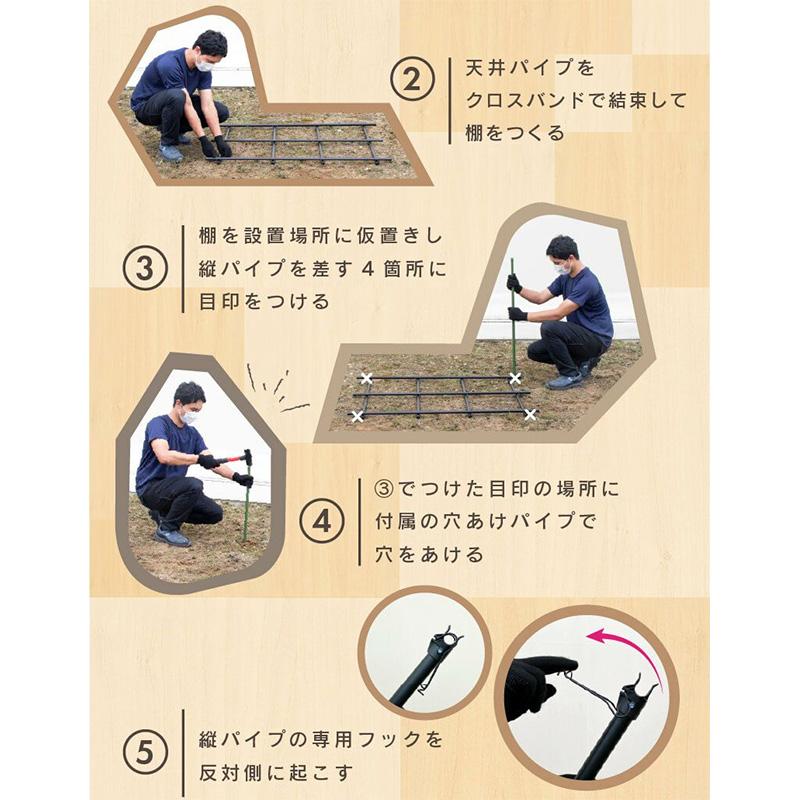 ②
天井パイプを
クロスバンドで結束して
棚をつくる

③
棚を設置場所に仮置きし
縦パイプを差す４箇所に
目印をつける

④
③でつけた目印の場所に
付属の穴あけパイプで
穴をあける

⑤
縦パイプの専用フックを
反対側に起こす