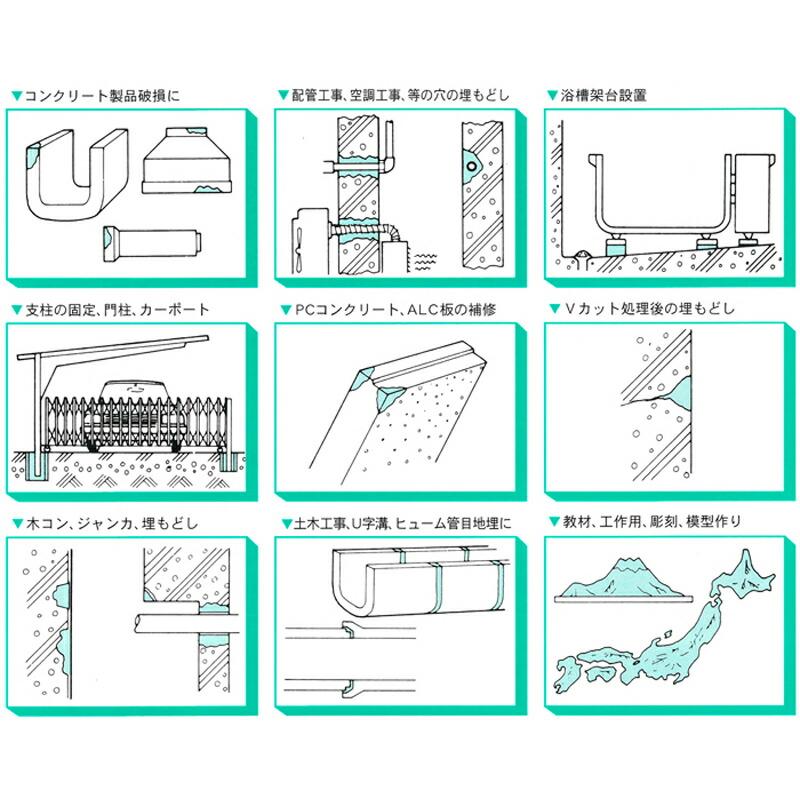 ▼コンクリート製品破損に

▼配管工事、空調工事、等の穴の埋もどし

▼浴槽架台設置

▼支柱の固定、門柱、カーポート

▼PCコンクリート、ALC板の補修

▼Vカット処理後の埋もどし

▼木コン、ジャンカ、埋もどし

▼土木工事、U字溝、ヒューム管目地埋に

▼教材、工作用、彫刻、模型作り