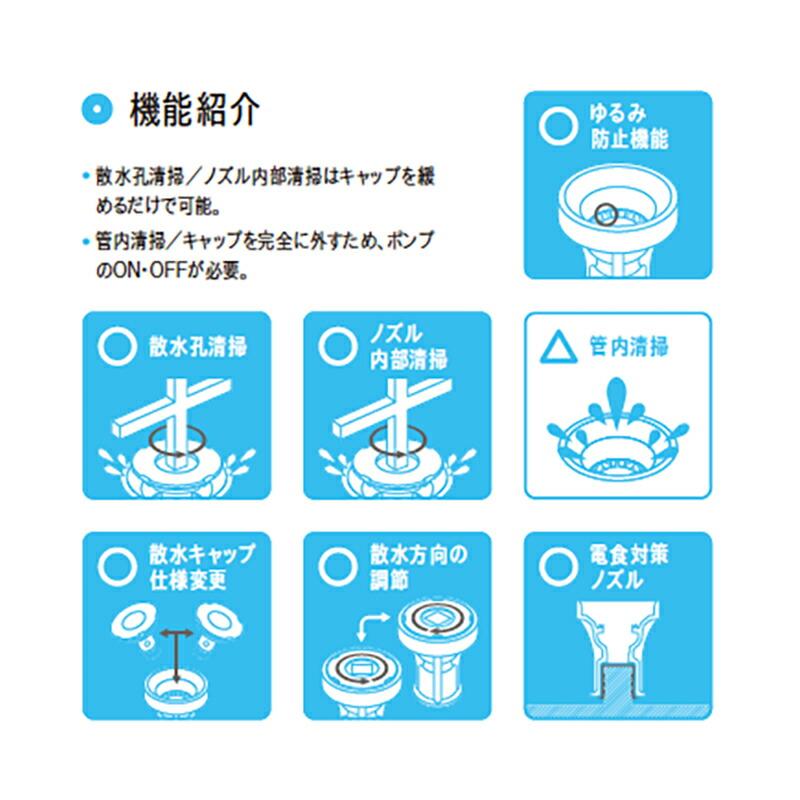 機能紹介

• 散水孔清掃／ノズル内部清掃はキャップを緩めるだけで可能。

• 管内清掃／キャップを完全に外すため、ポンプのON・OFFが必要。

○ ゆるみ防止機能

○ 散水孔清掃

○ ノズル内部清掃

△ 管内清掃

○ 散水キャップ仕様変更

○ 散水方向の調節

○ 電食対策ノズル