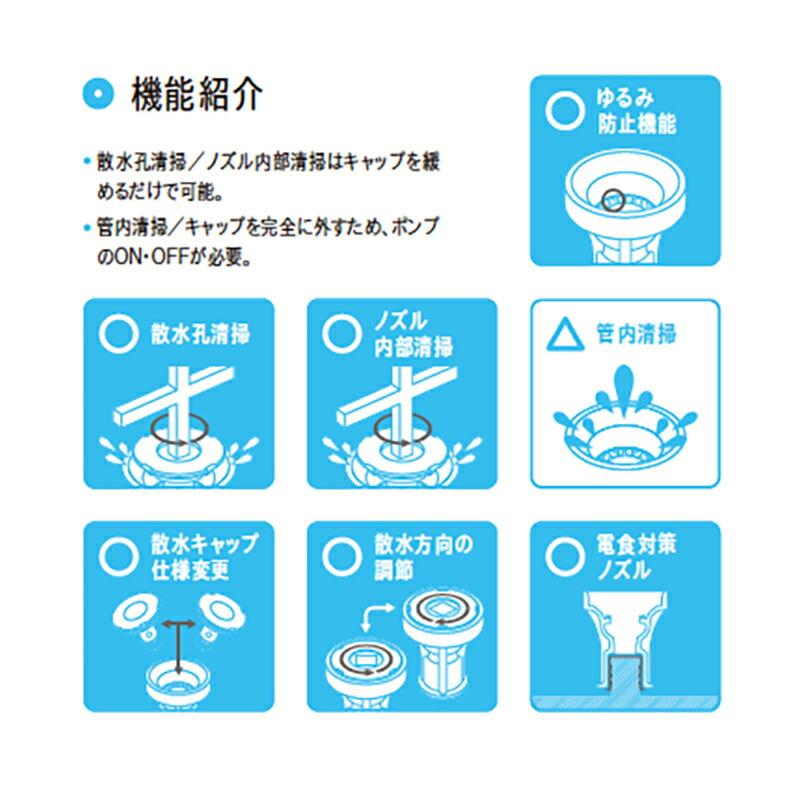 機能紹介

• 散水孔清掃／ノズル内部清掃はキャップを緩めるだけで可能。

• 管内清掃／キャップを完全に外すため、ポンプのON・OFFが必要。

○ ゆるみ防止機能

○ 散水孔清掃

○ ノズル内部清掃

△ 管内清掃

○ 散水キャップ仕様変更

○ 散水方向の調節

○ 電食対策ノズル