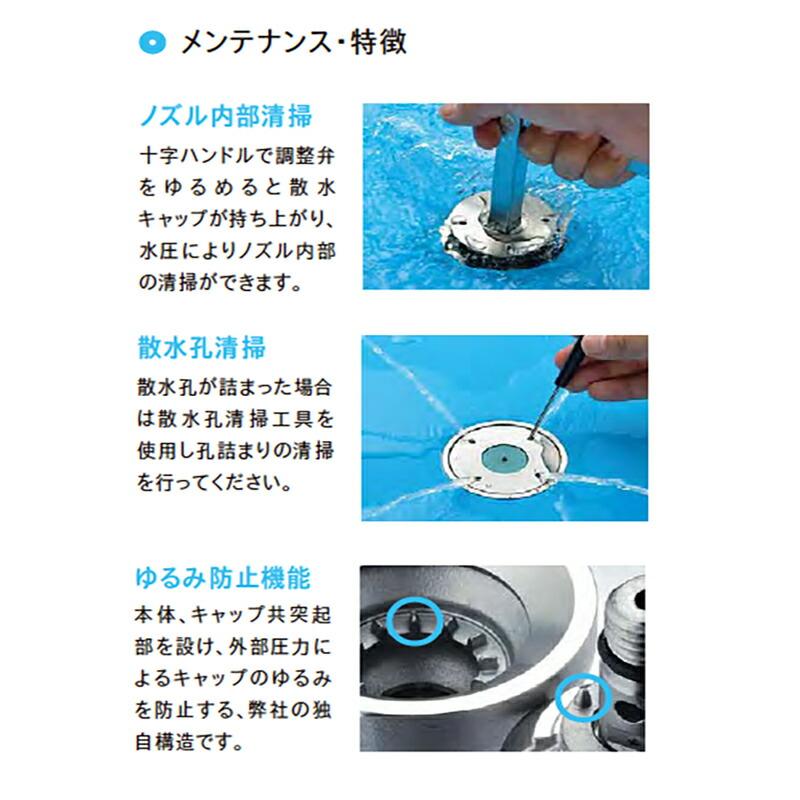 メンテナンス・特徴

ノズル内部清掃

十字ハンドルで調整弁をゆるめると散水キャップが持ち上がり、水圧によりノズル内部の清掃ができます。

散水孔清掃

散水孔が詰まった場合は散水孔清掃工具を使用し孔詰まりの清掃を行ってください。

ゆるみ防止機能

本体、キャップ共突起部を設け、外部圧力によるキャップのゆるみを防止する、弊社の独自構造です。