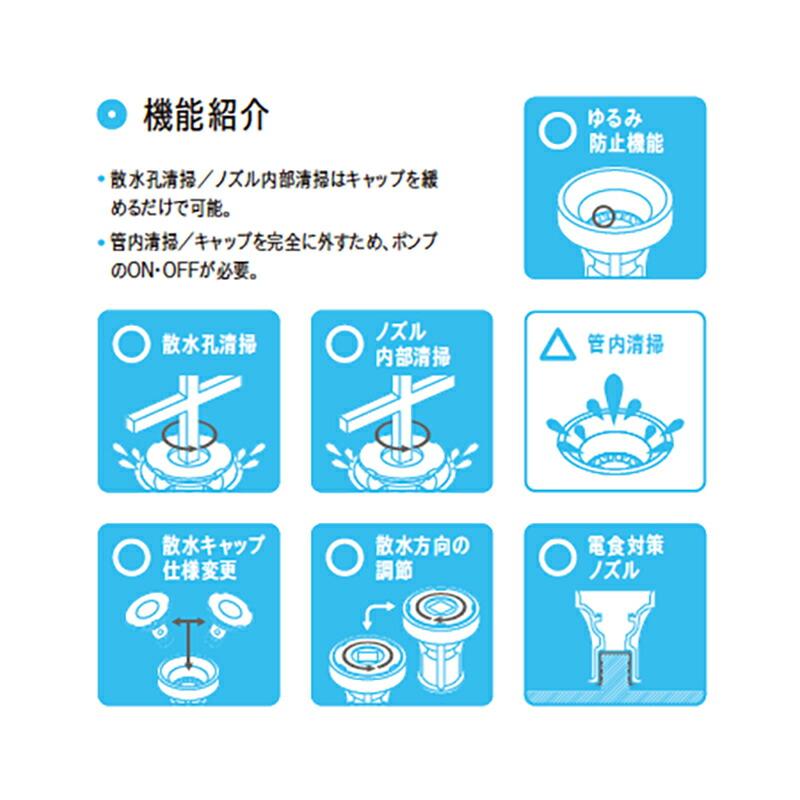 機能紹介

• 散水孔清掃／ノズル内部清掃はキャップを緩めるだけで可能。

• 管内清掃／キャップを完全に外すため、ポンプのON・OFFが必要。

○ ゆるみ防止機能

○ 散水孔清掃

○ ノズル内部清掃

△ 管内清掃

○ 散水キャップ仕様変更

○ 散水方向の調節

○ 電食対策ノズル