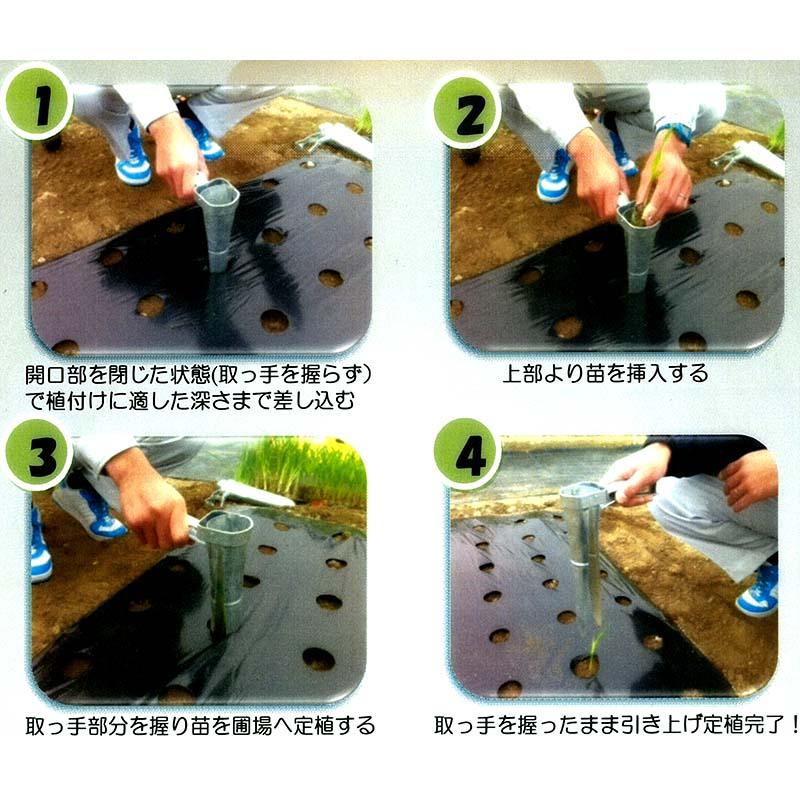 1

開口部を閉じた状態(取っ手を握らず)で植付けに適した深さまで差し込む

2

上部より苗を挿入する

3

取っ手部分を握り苗を圃場へ定植する

4

取っ手を握ったまま引き上げ定植完了！