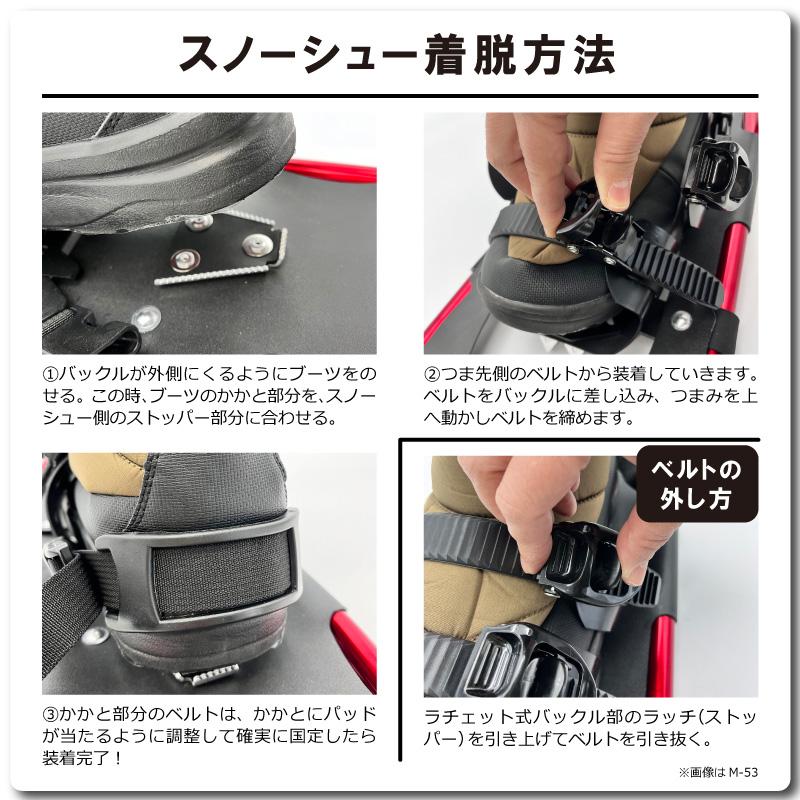 スノーシュー着脱方法

①バックルが外側にくるようにブーツをのせる。この時、ブーツのかかと部分を、スノーシュー側のストッパー部分に合わせる。

②つま先側のベルトから装着していきます。ベルトをバックルに差し込み、つまみを上へ動かしベルトを締めます。

③かかと部分のベルトは、かかとにパッドが当たるように調整して確実に固定したら装着完了！

ベルトの外し方

ラチェット式バックル部のラッチ(ストッパー)を引き上げてベルトを引き抜く。

※画像は M-53