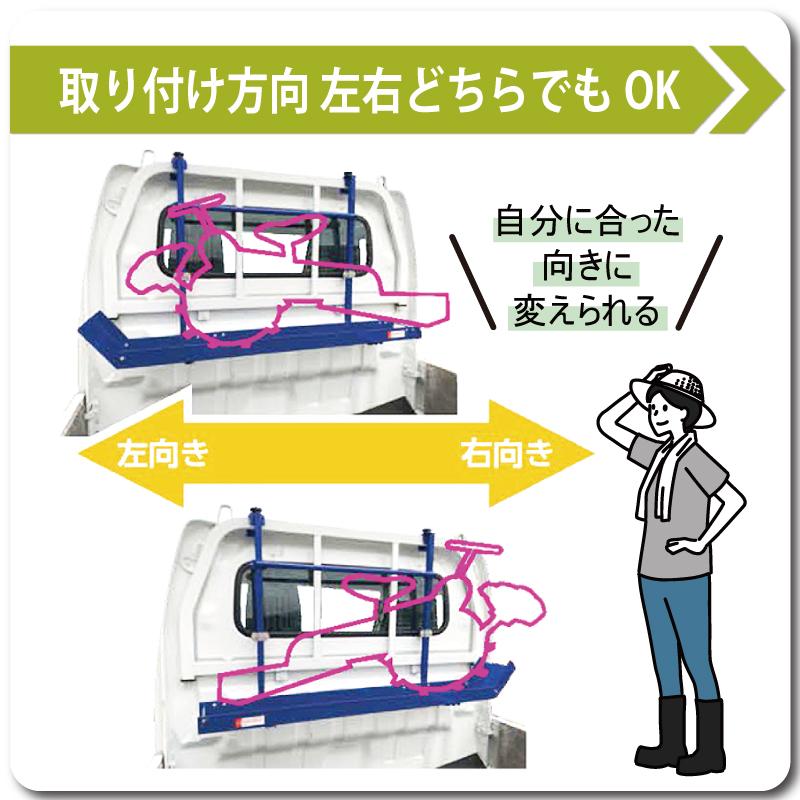 取り付け方向 左右どちらでも OK

自分に合った
向きに
変えられる

左向き

右向き