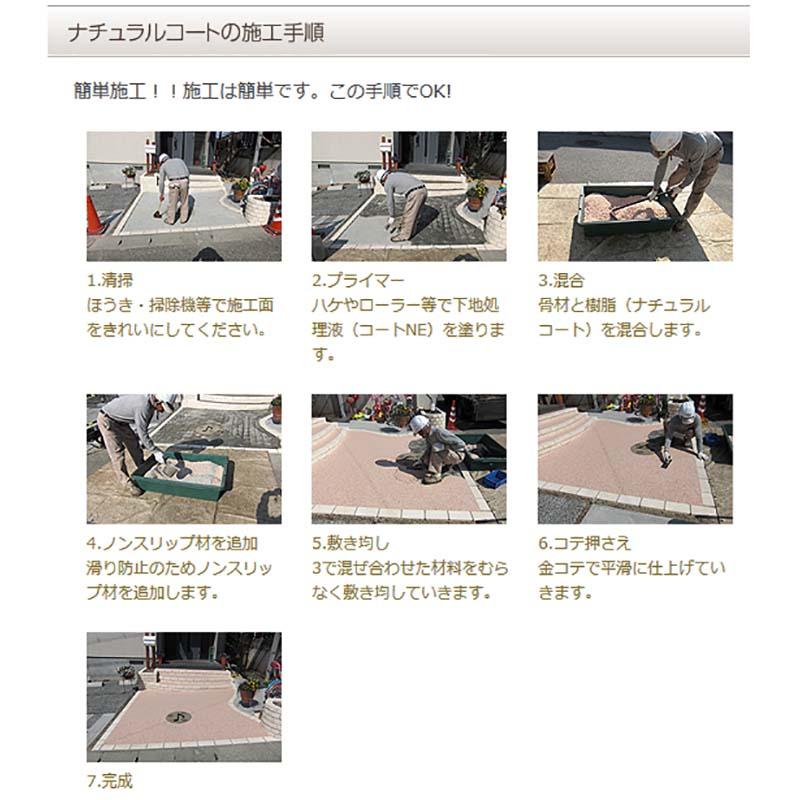 ナチュラルコートの施工手順

簡単施工！！施工は簡単です。この手順でOK!

1.清掃
ほうき・掃除機等で施工面をきれいにしてください。

2.プライマー
ハケやローラー等で下地処理液（コートNE）を塗ります。

3.混合
骨材と樹脂（ナチュラルコート）を混合します。

4.ノンスリップ材を追加
滑り防止のためノンスリップ材を追加します。

5.敷き均し
3で混ぜ合わせた材料をむらなく敷き均していきます。

6.コテ押さえ
金コテで平滑に仕上げていきます。

7.完成