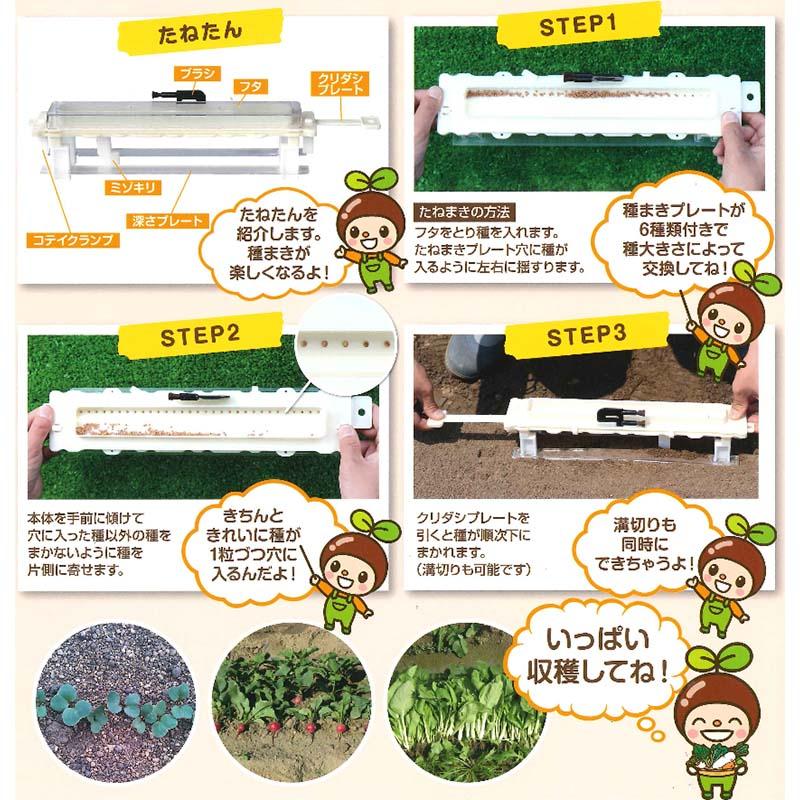 たねたん

ブラシ
フタ
クリダシプレート
ミゾキリ
深さプレート
コテイクランプ

たねたんを紹介します。種まきが楽しくなるよ！

STEP1

たねまきの方法
フタをとり種を入れます。たねまきプレート穴に種が入るように左右に揺すります。

種まきプレートが6種類付きで種大きさによって交換してね！

STEP2

本体を手前に傾けて穴に入った種以外の種をまかないように種を片側に寄せます。

きちんときれいに種が1粒づつ穴に入るんだよ！

STEP3

クリダシプレートを引くと種が順次下にまかれます。（溝切りも可能です）

溝切りも同時にできちゃうよ！

いっぱい収穫してね！