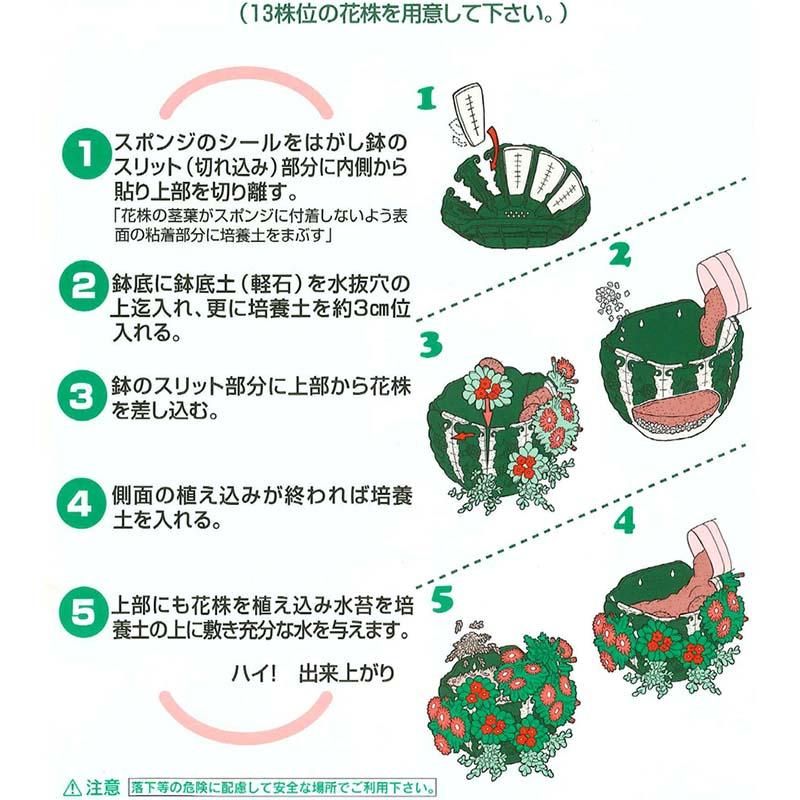 （13株位の花株を用意して下さい。）

1 スポンジのシールをはがし鉢のスリット（切れ込み）部分に内側から貼り上部を切り離す。
「花株の茎葉がスポンジに付着しないよう表面の粘着部分に培養土をまぶす」

2 鉢底に鉢底土（軽石）を水抜穴の上迄入れ、更に培養土を約3cm位入れる。

3 鉢のスリット部分に上部から花株を差し込む。

4 側面の植え込みが終われば培養土を入れる。

5 上部にも花株を植え込み水苔を培養土の上に敷き充分な水を与えます。

ハイ！　出来上がり

1

2

3

4

5

⚠注意 落下等の危険に配慮して安全な場所でご利用下さい。