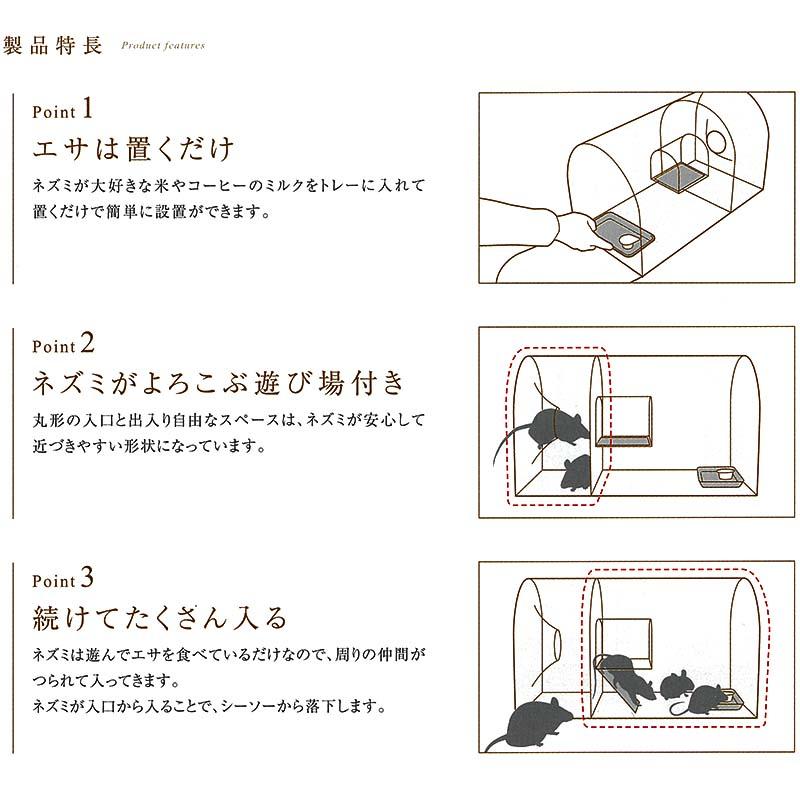 製品特長 Product features

Point 1
エサは置くだけ
ネズミが大好きな米やコーヒーのミルクをトレーに入れて置くだけで簡単に設置ができます。

Point 2
ネズミがよろこぶ遊び場付き
丸形の入口と出入り自由なスペースは、ネズミが安心して近づきやすい形状になっています。

Point 3
続けてたくさん入る
ネズミは遊んでエサを食べているだけなので、周りの仲間がつられて入ってきます。
ネズミが入口から入ることで、シーソーから落下します。