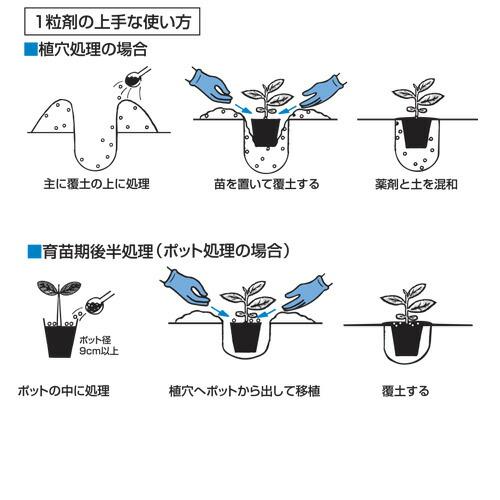 1粒剤の上手な使い方

■植穴処理の場合

主に覆土の上に処理

苗を置いて覆土する

薬剤と土を混和

■育苗期後半処理（ポット処理の場合）

ポット径 9cm以上

ポットの中に処理

植穴へポットから出して移植

覆土する