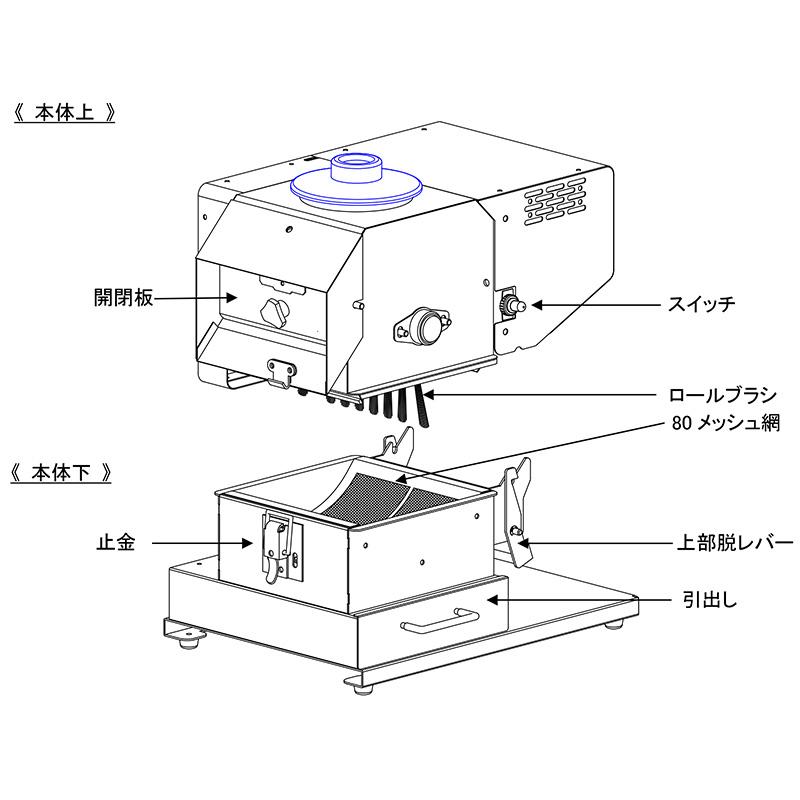 《 本体上 》

開閉板

スイッチ

ロールブラシ

80 メッシュ網

《 本体下 》

止金

上部脱レバー

引出し