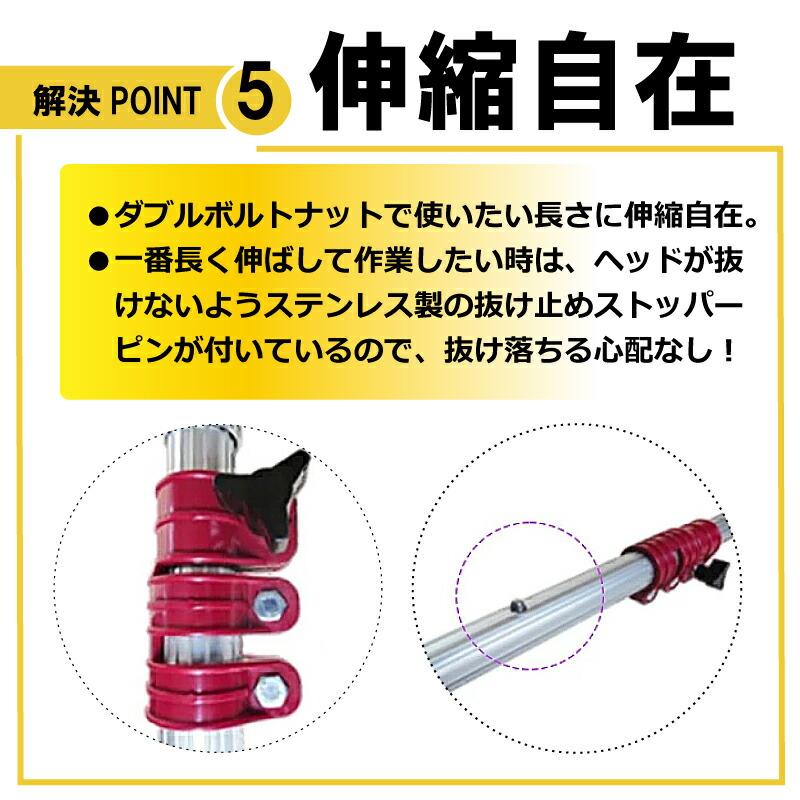 解決 POINT 5 伸縮自在

●ダブルボルトナットで使いたい長さに伸縮自在。

●一番長く伸ばして作業したい時は、ヘッドが抜けないようステンレス製の抜け止めストッパーピンが付いているので、抜け落ちる心配なし！