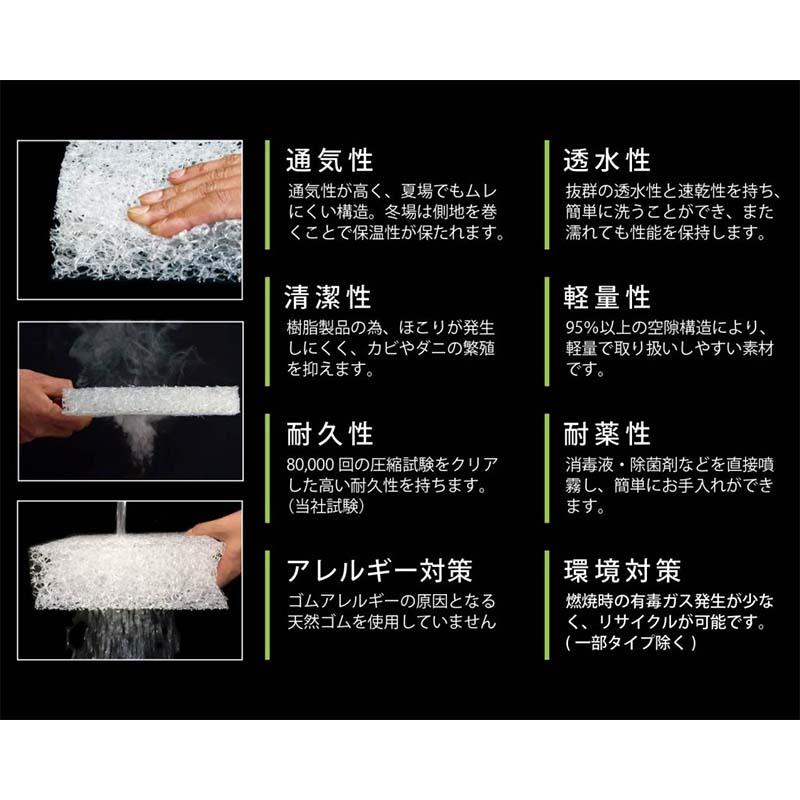 通気性

通気性が高く、夏場でもムレにくい構造。冬場は側地を巻くことで保温性が保たれます。

清潔性

樹脂製品の為、ほこりが発生しにくく、カビやダニの繁殖を抑えます。

耐久性

80,000回の圧縮試験をクリアした高い耐久性を持ちます。(当社試験)

アレルギー対策

ゴムアレルギーの原因となる天然ゴムを使用していません

透水性

抜群の透水性と速乾性を持ち、簡単に洗うことができ、また濡れても性能を保持します。

軽量性

95%以上の空隙構造により、軽量で取り扱いしやすい素材です。

耐薬性

消毒液・除菌剤などを直接噴霧し、簡単にお手入れができます。

環境対策

燃焼時の有毒ガス発生が少なく、リサイクルが可能です。(一部タイプ除く)