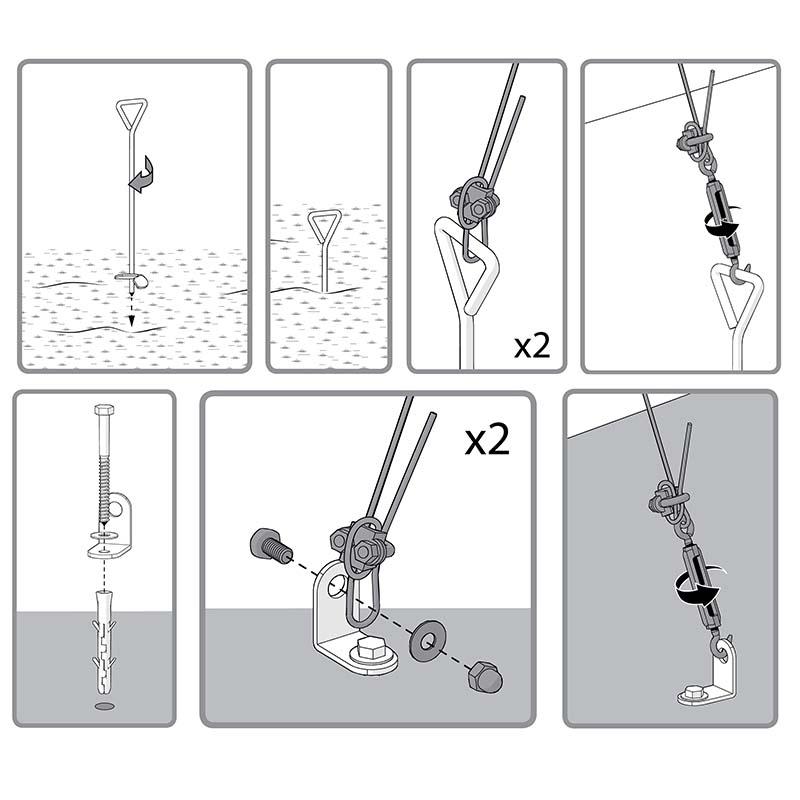 x2

x2