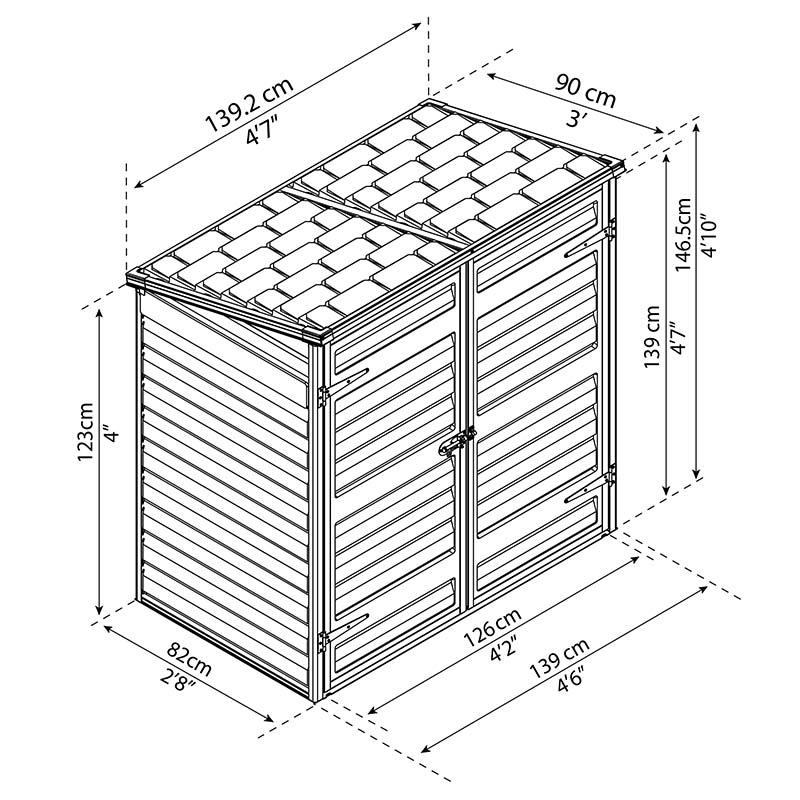 139.2 cm
4'7"

90 cm
3'

146.5cm
4'10"

139 cm
4'7"

123cm
4"

82cm
2'8"

126 cm
4'2"

139 cm
4'6"