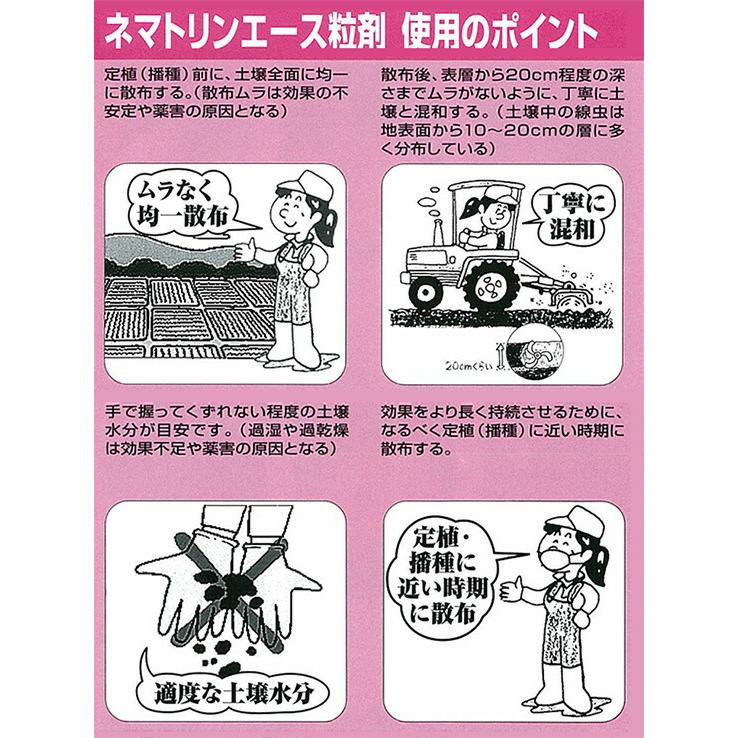 ネマトリンエース粒剤 使用のポイント

定植（播種）前に、土壌全面に均一に散布する。（散布ムラは効果の不安定や薬害の原因となる）

ムラなく均一散布

散布後、表層から20cm程度の深さまでムラがないように、丁寧に土壌と混和する。（土壌中の線虫は地表面から10～20cmの層に多く分布している）

丁寧に混和

20cmくらい

手で握ってくずれない程度の土壌水分が目安です。（過湿や過乾燥は効果不足や薬害の原因となる）

適度な土壌水分

効果をより長く持続させるために、なるべく定植（播種）に近い時期に散布する。

定植・播種に近い時期に散布