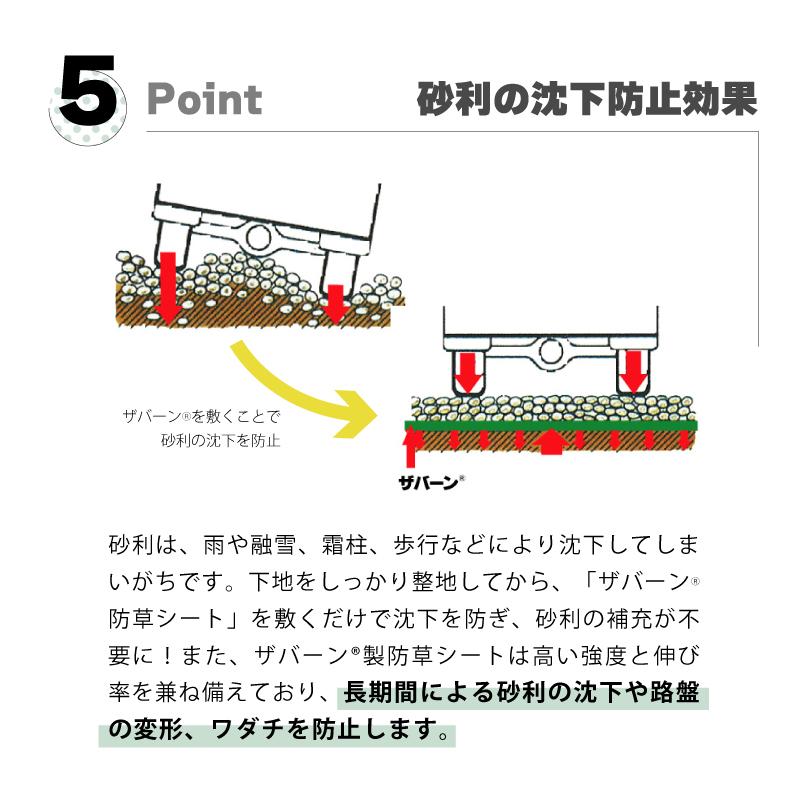 5 Point 砂利の沈下防止効果

ザバーン®を敷くことで
砂利の沈下を防止

ザバーン®

砂利は、雨や融雪、霜柱、歩行などにより沈下してしまいがちです。下地をしっかり整地してから、「ザバーン®防草シート」を敷くだけで沈下を防ぎ、砂利の補充が不要に！また、ザバーン®製防草シートは高い強度と伸び率を兼ね備えており、長期間による砂利の沈下や路盤の変形、ワダチを防止します。