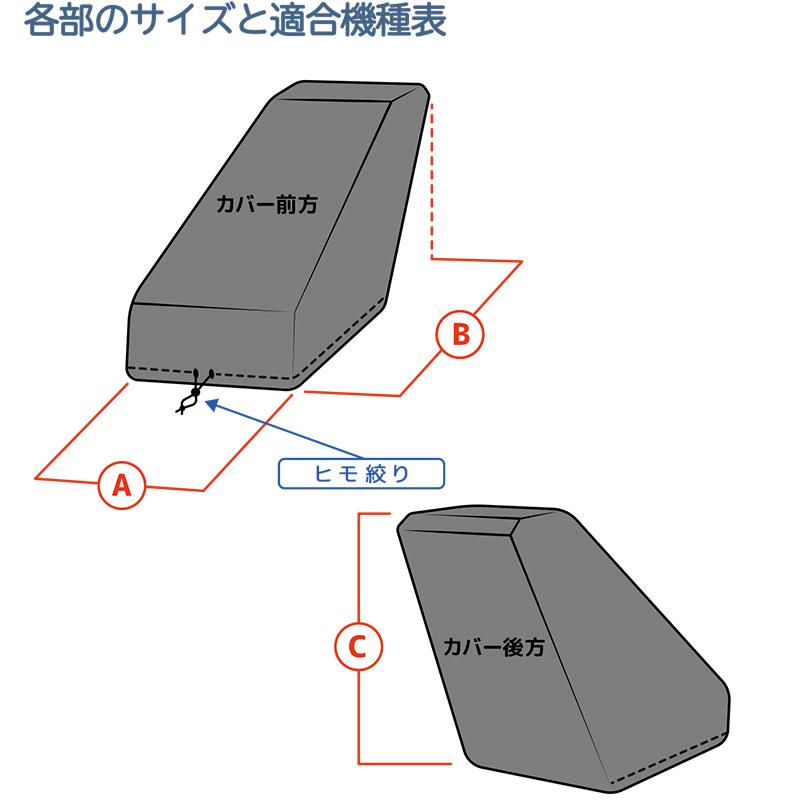 各部のサイズと適合機種表

カバー前方

B

A

ヒモ絞り

C

カバー後方