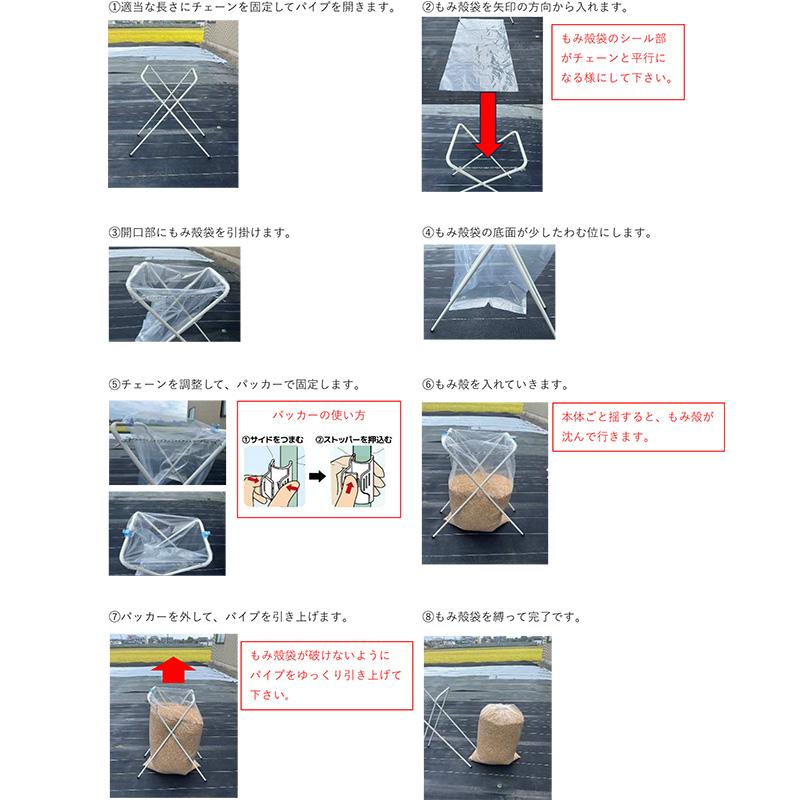 ①適当な長さにチェーンを固定してパイプを開きます。

②もみ殻袋を矢印の方向から入れます。

もみ殻袋のシール部がチェーンと平行になる様にして下さい。

③開口部にもみ殻袋を引掛けます。

④もみ殻袋の底面が少したわむ位にします。

⑤チェーンを調整して、パッカーで固定します。

パッカーの使い方

①サイドをつまむ

②ストッパーを押込む

⑥もみ殻を入れていきます。

本体ごと揺すると、もみ殻が沈んで行きます。

⑦パッカーを外して、パイプを引き上げます。

もみ殻袋が破けないようにパイプをゆっくり引き上げて下さい。

⑧もみ殻袋を縛って完了です。