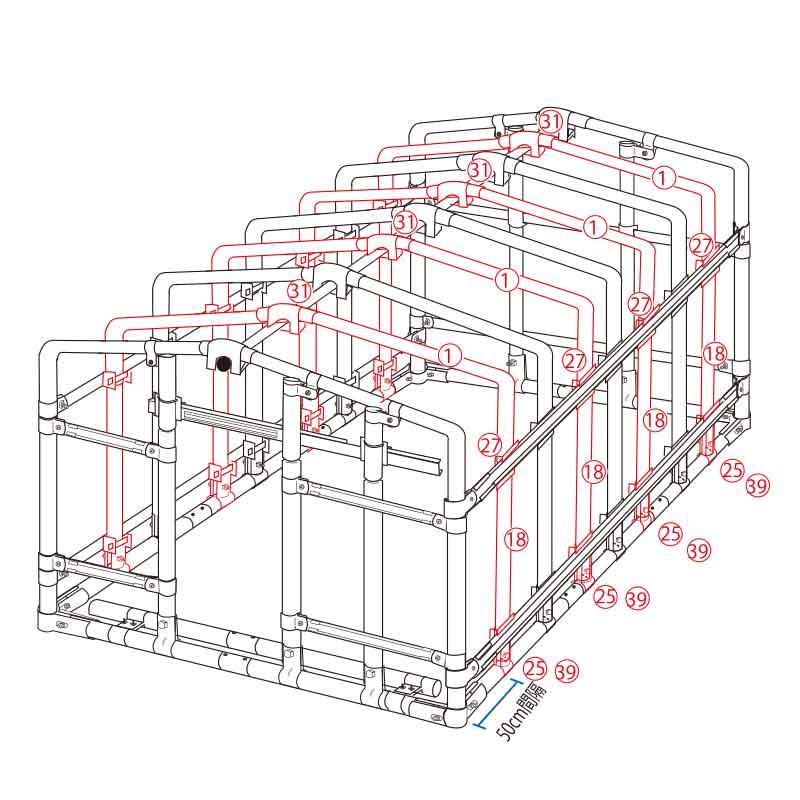 31
31
1
31
1
27
31
1
27
18
1
27
18
27
18
25
39
18
25
39
25
39
25
39
50cm間隔