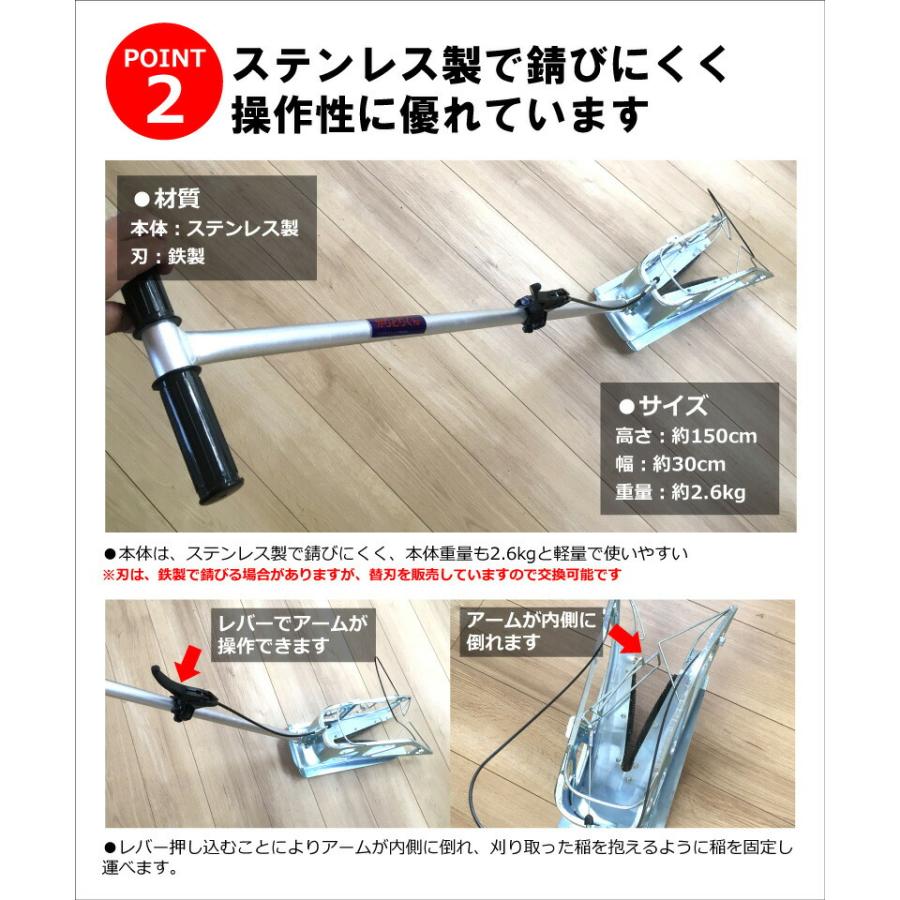 POINT 2

ステンレス製で錆びにくく
操作性に優れています

●材質
本体：ステンレス製
刃：鉄製

●サイズ
高さ：約150cm
幅：約30cm
重量：約2.6kg

●本体は、ステンレス製で錆びにくく、本体重量も2.6kgと軽量で使いやすい
※刃は、鉄製で錆びる場合がありますが、替刃を販売していますので交換可能です

レバーでアームが
操作できます

アームが内側に
倒れます

●レバー押し込むことによりアームが内側に倒れ、刈り取った稲を抱えるように稲を固定し運べます。