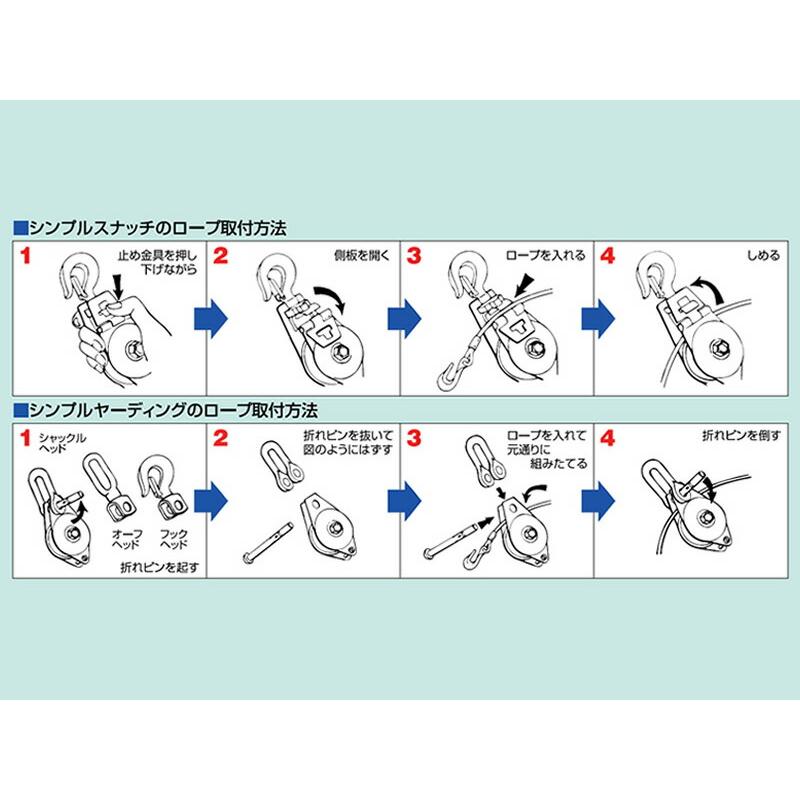 ■シンプルスナッチのロープ取付方法

1 止め金具を押し下げながら

2 側板を開く

3 ロープを入れる

4 しめる

■シンプルヤーディングのロープ取付方法

1 シャックルヘッド

オーフヘッド

フックヘッド

折れピンを起す

2 折れピンを抜いて図のようにはずす

3 ロープを入れて元通りに組みたてる

4 折れピンを倒す