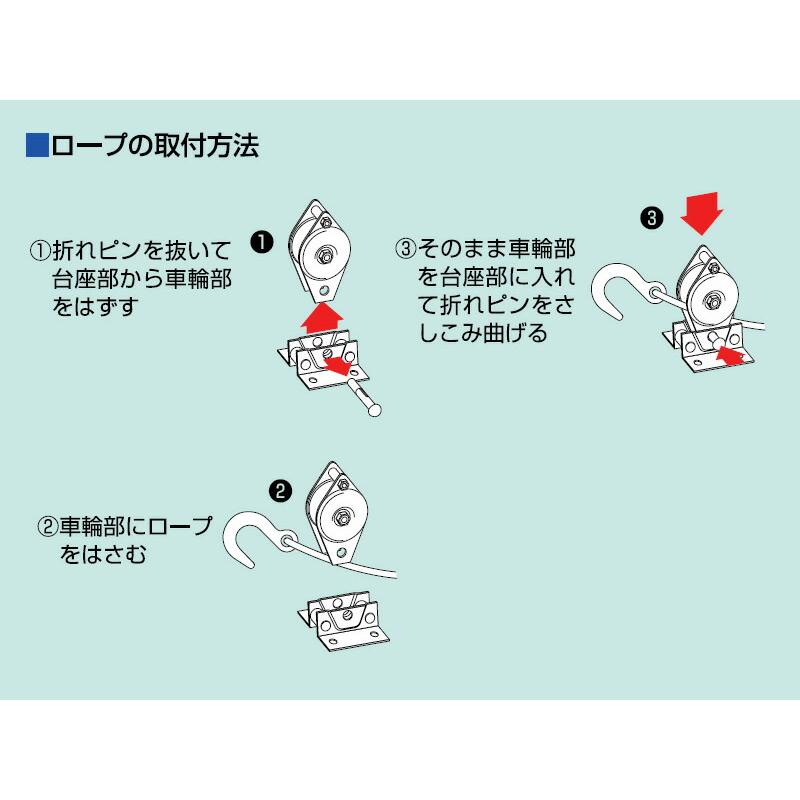 ■ロープの取付方法

①折れピンを抜いて台座部から車輪部をはずす

❶

③そのまま車輪部を台座部に入れて折れピンをさしこみ曲げる

❸

❷

②車輪部にロープをはさむ