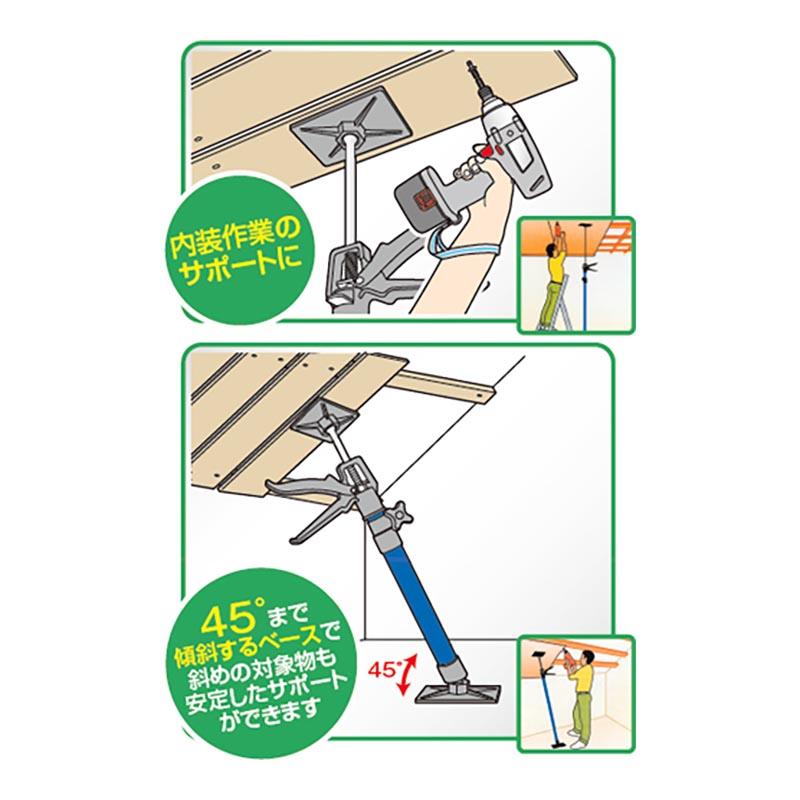 内装作業のサポートに

45°まで傾斜するベースで斜めの対象物も安定したサポートができます

45°