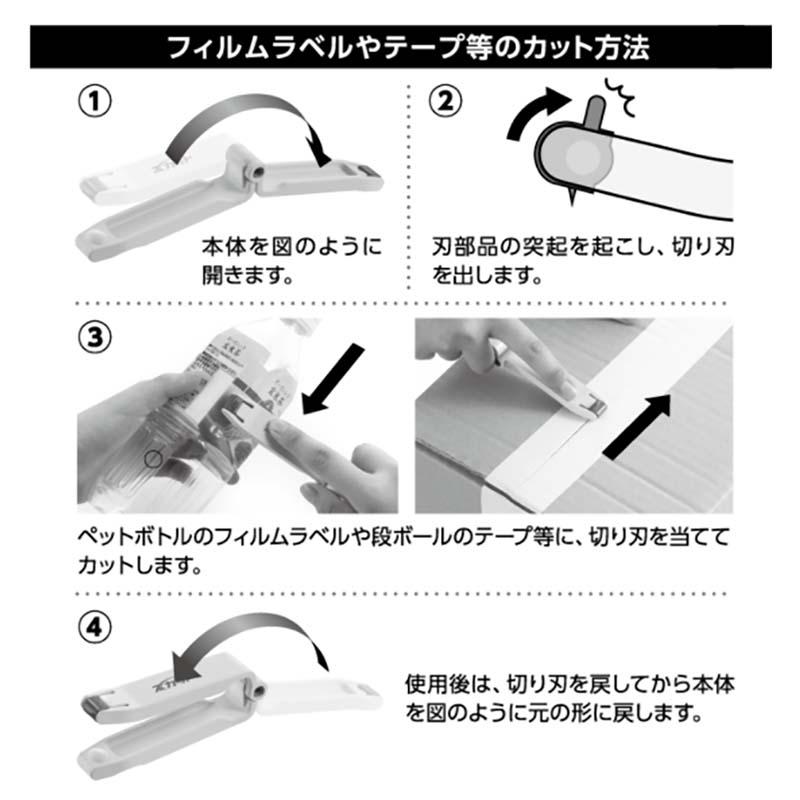 フィルムラベルやテープ等のカット方法

①

本体を図のように開きます。

②

刃部品の突起を起こし、切り刃を出します。

③

ペットボトルのフィルムラベルや段ボールのテープ等に、切り刃を当ててカットします。

④

使用後は、切り刃を戻してから本体を図のように元の形に戻します。